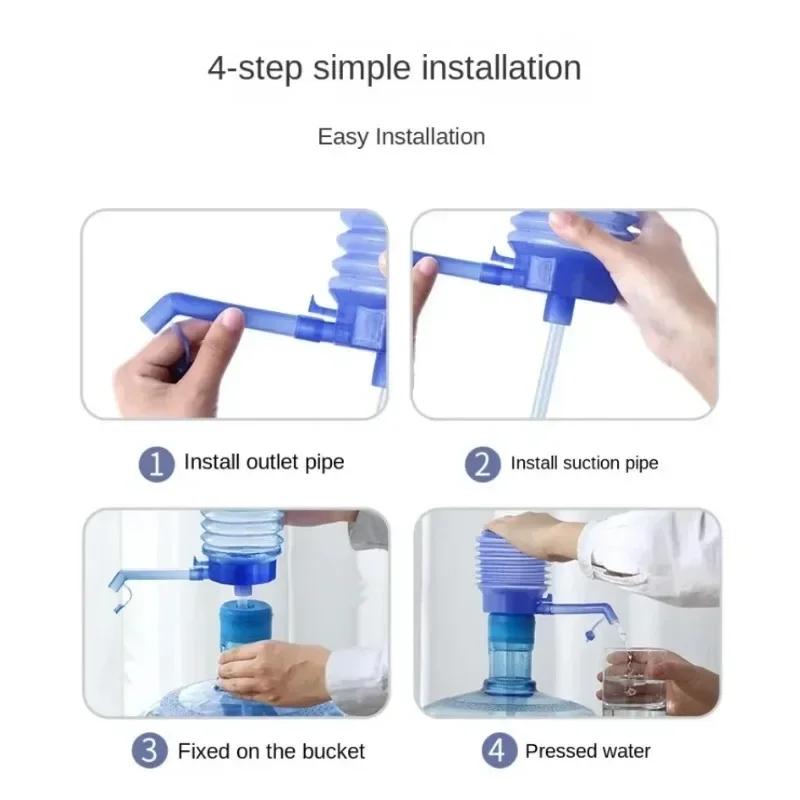 4-step simple installation

Easy Installation

1 Install outlet pipe

2 Install suction pipe

3 Fixed on the bucket

4 Pressed water