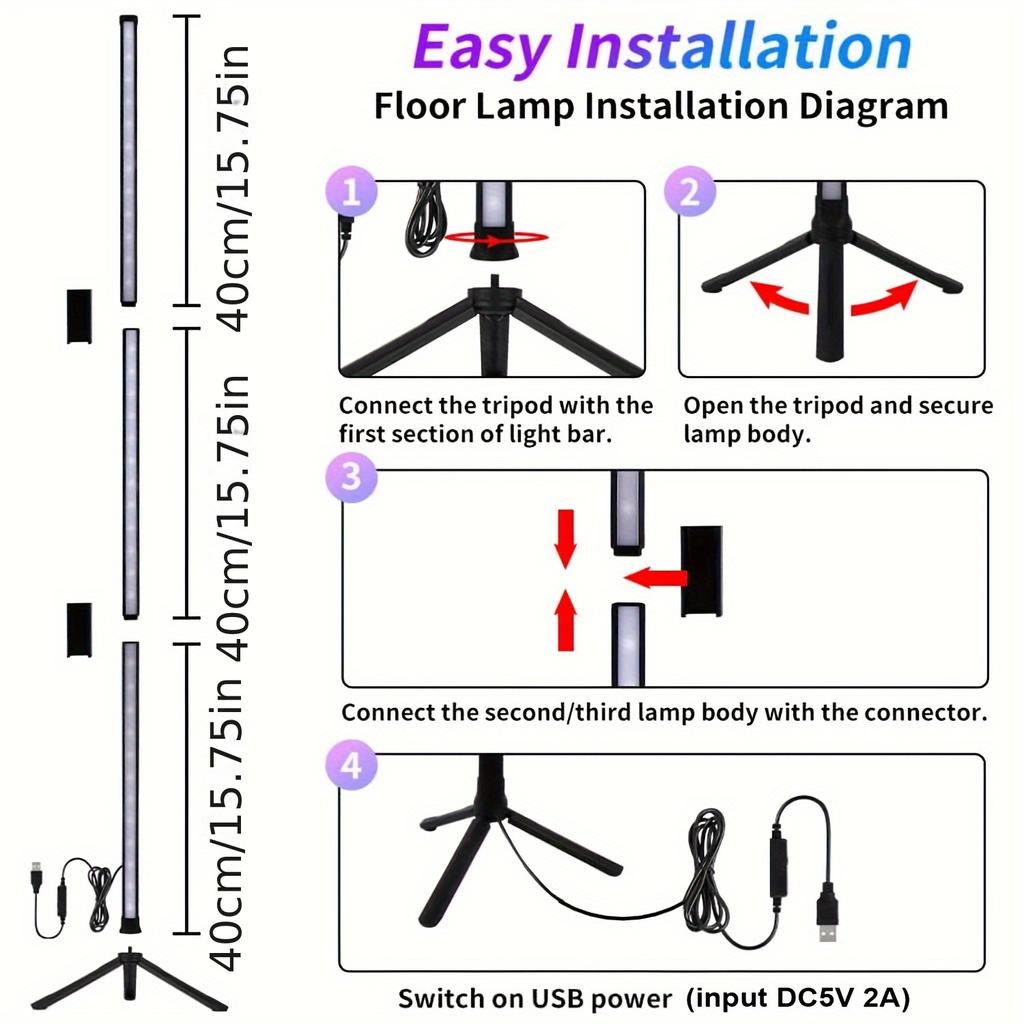 40cm/15.75in

40cm/15.75in

40cm/15.75in

Easy Installation

Floor Lamp Installation Diagram

1

Connect the tripod with the first section of light bar.

2

Open the tripod and secure lamp body.

3

Connect the second/third lamp body with the connector.

4

Switch on USB power (input DC5V 2A)