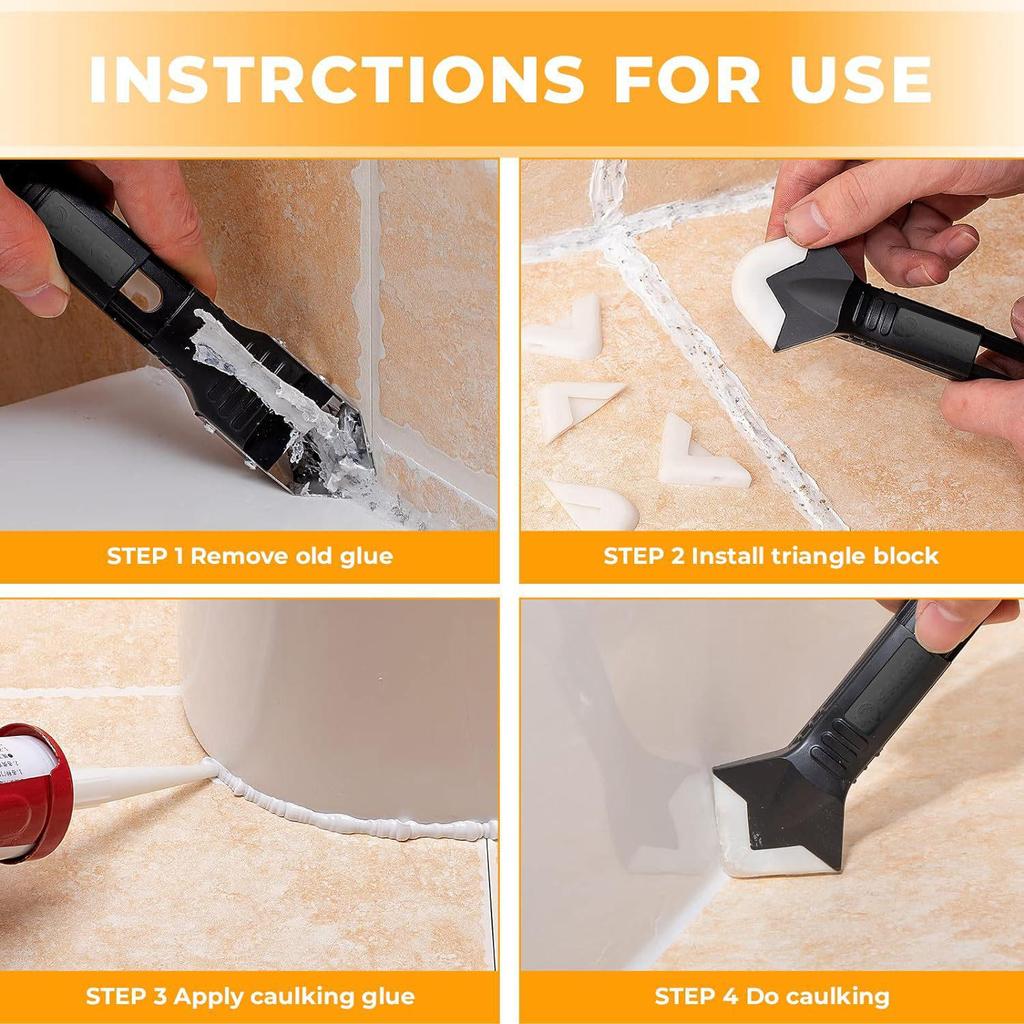 INSTRCTIONS FOR USE

STEP 1 Remove old glue

STEP 2 Install triangle block

STEP 3 Apply caulking glue

STEP 4 Do caulking