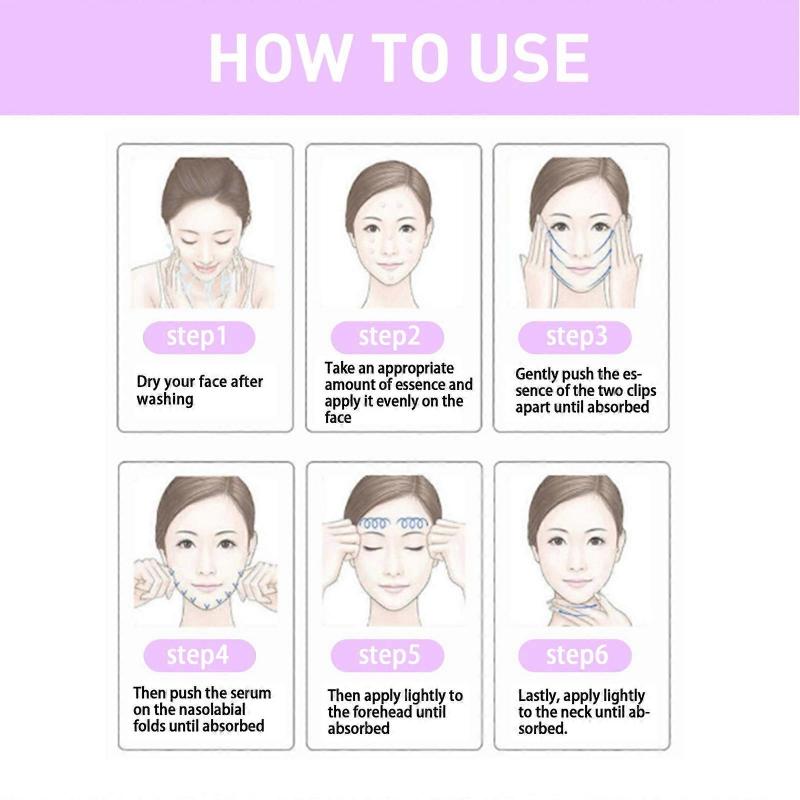 HOW TO USE

step1

Dry your face after washing

step2

Take an appropriate amount of essence and apply it evenly on the face

step3

Gently push the essence of the two clips apart until absorbed

step4

Then push the serum on the nasolabial folds until absorbed

step5

Then apply lightly to the forehead until absorbed

step6

Lastly, apply lightly to the neck until absorbed.