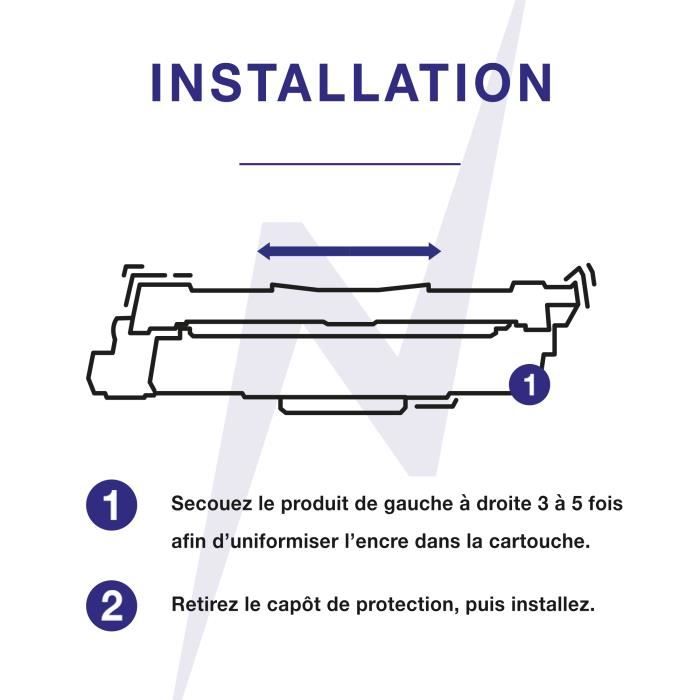 INSTALLATION

1

1 Secouez le produit de gauche à droite 3 à 5 fois afin d'uniformiser l'encre dans la cartouche.

2 Retirez le capôt de protection, puis installez.