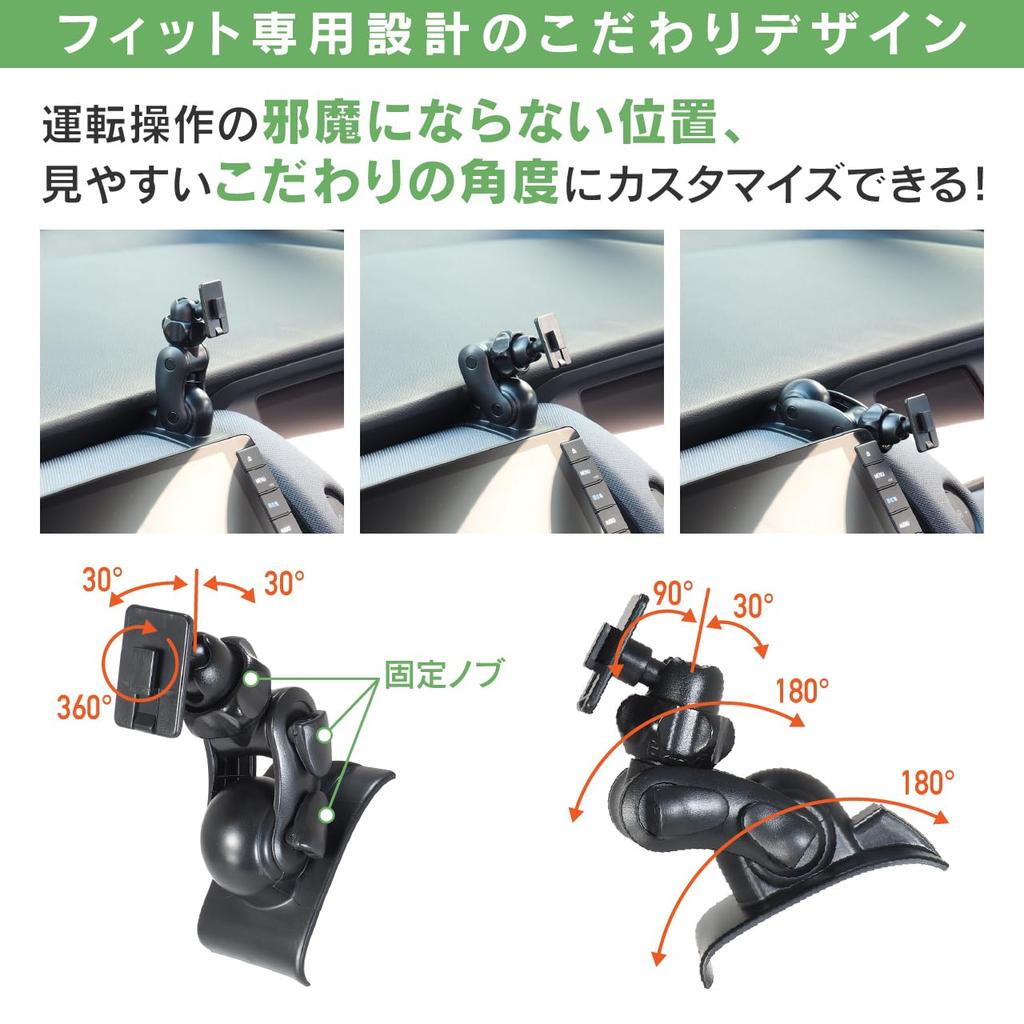 フィット専用設計のこだわりデザイン

運転操作の邪魔にならない位置、
見やすいこだわりの角度にカスタマイズできる!

30°
30°
360°
固定ノブ
90°
30°
180°
180°