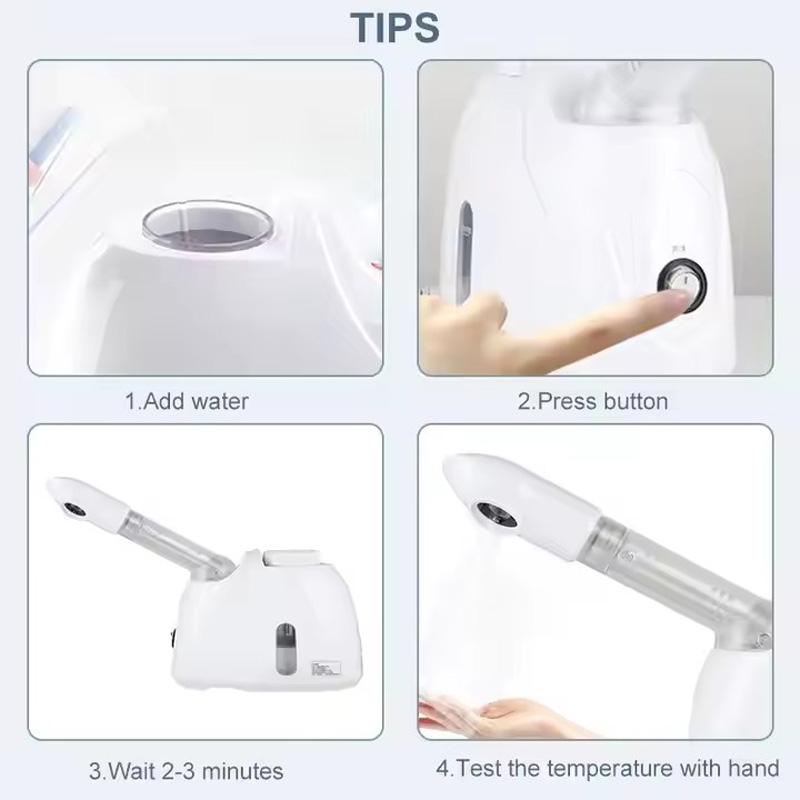 TIPS

1.Add water

2.Press button

3.Wait 2-3 minutes

4.Test the temperature with hand