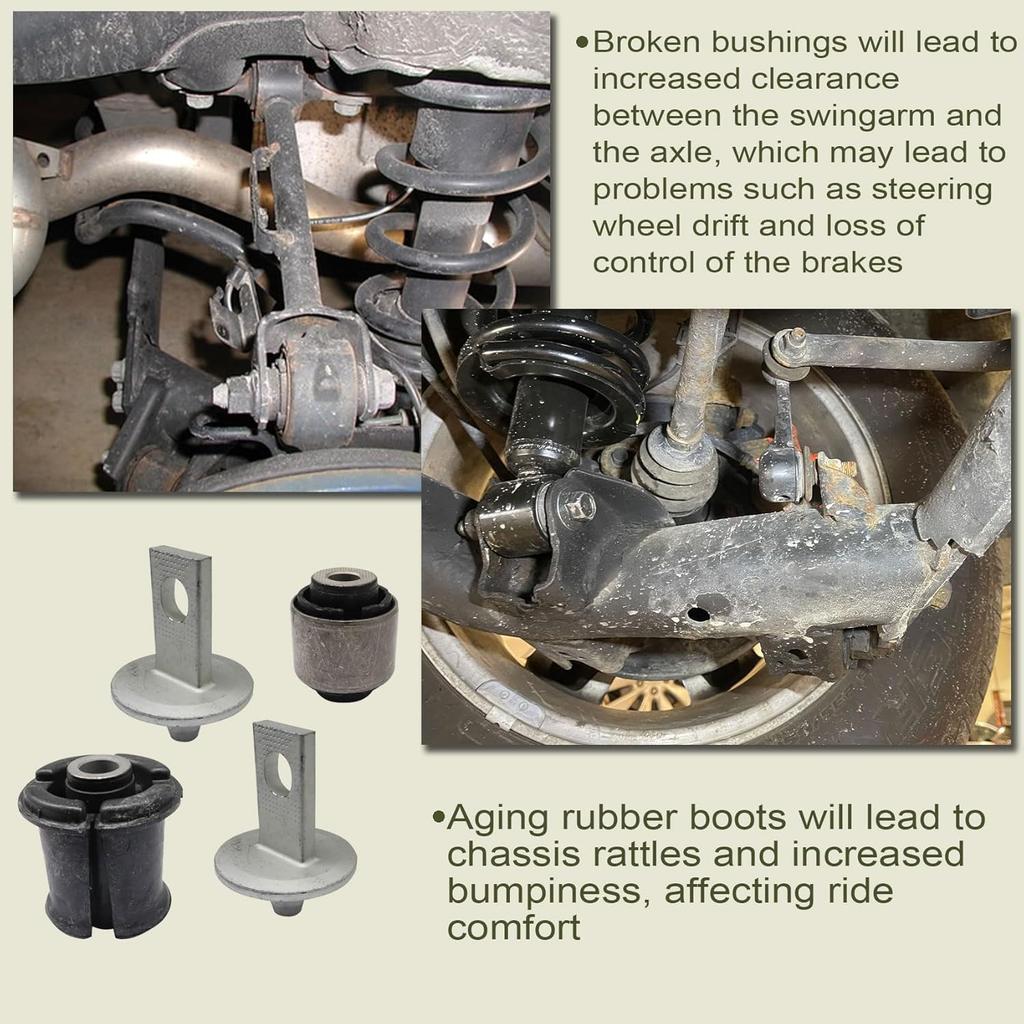 •Broken bushings will lead to increased clearance between the swingarm and the axle, which may lead to problems such as steering wheel drift and loss of control of the brakes

•Aging rubber boots will lead to chassis rattles and increased bumpiness, affecting ride comfort