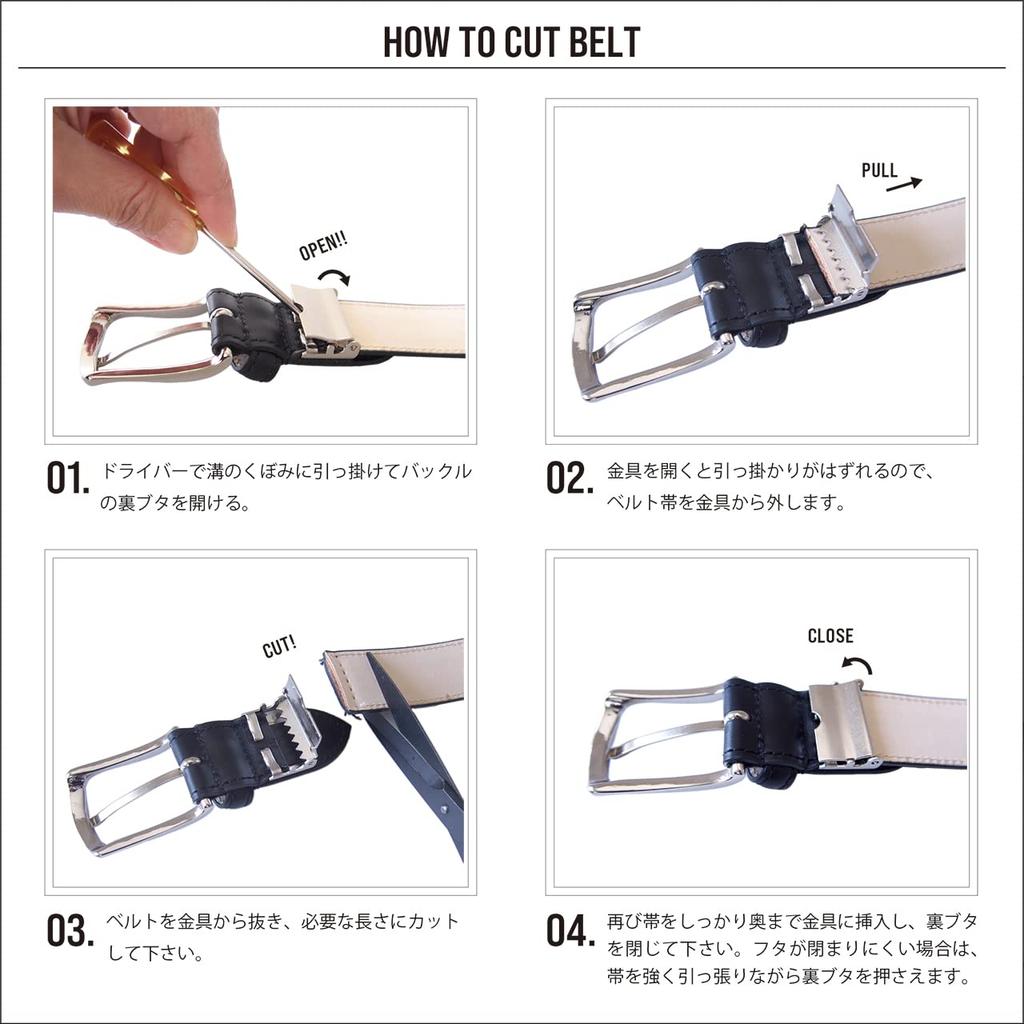 HOW TO CUT BELT

OPEN!!

01. ドライバーで溝のくぼみに引っ掛けてバックルの裏ブタを開ける。

PULL

02. 金具を開くと引っ掛かりがはずれるので、ベルト帯を金具から外します。

CUT!

03. ベルトを金具から抜き、必要な長さにカットして下さい。

CLOSE

04. 再び帯をしっかり奥まで金具に挿入し、裏ブタを閉じて下さい。フタが閉まりにくい場合は、帯を強く引っ張りながら裏ブタを押さえます。