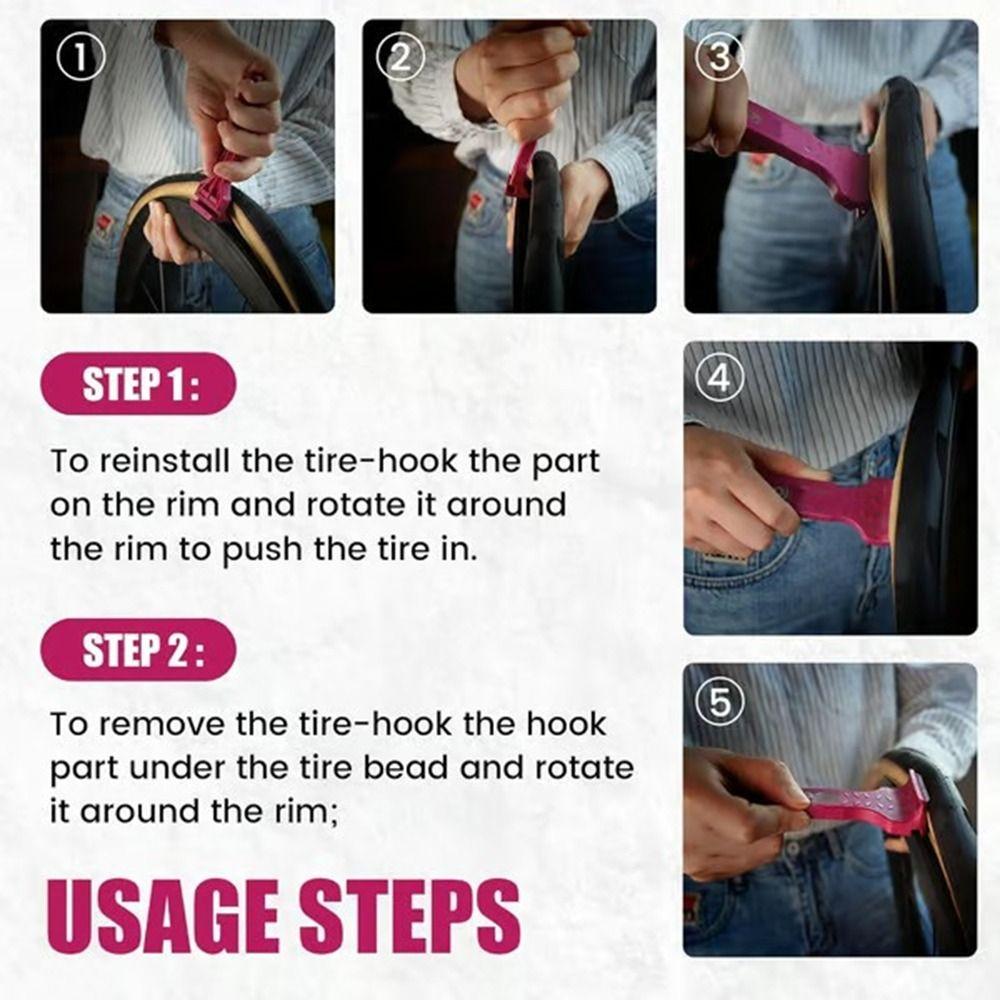 ①

②

③

STEP 1:

To reinstall the tire-hook the part on the rim and rotate it around the rim to push the tire in.

④

STEP 2:

To remove the tire-hook the hook part under the tire bead and rotate it around the rim;

⑤

USAGE STEPS