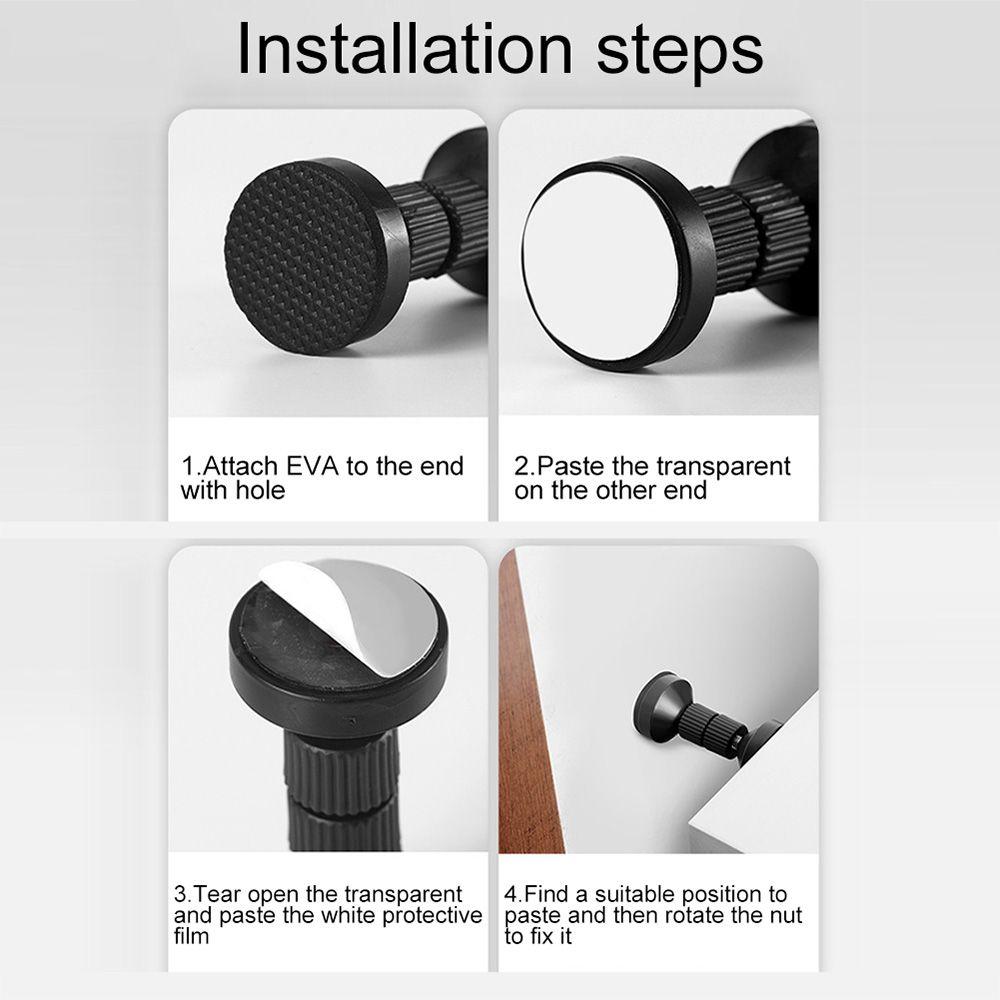 Installation steps

1.Attach EVA to the end with hole

2.Paste the transparent on the other end

3.Tear open the transparent and paste the white protective film

4.Find a suitable position to paste and then rotate the nut to fix it