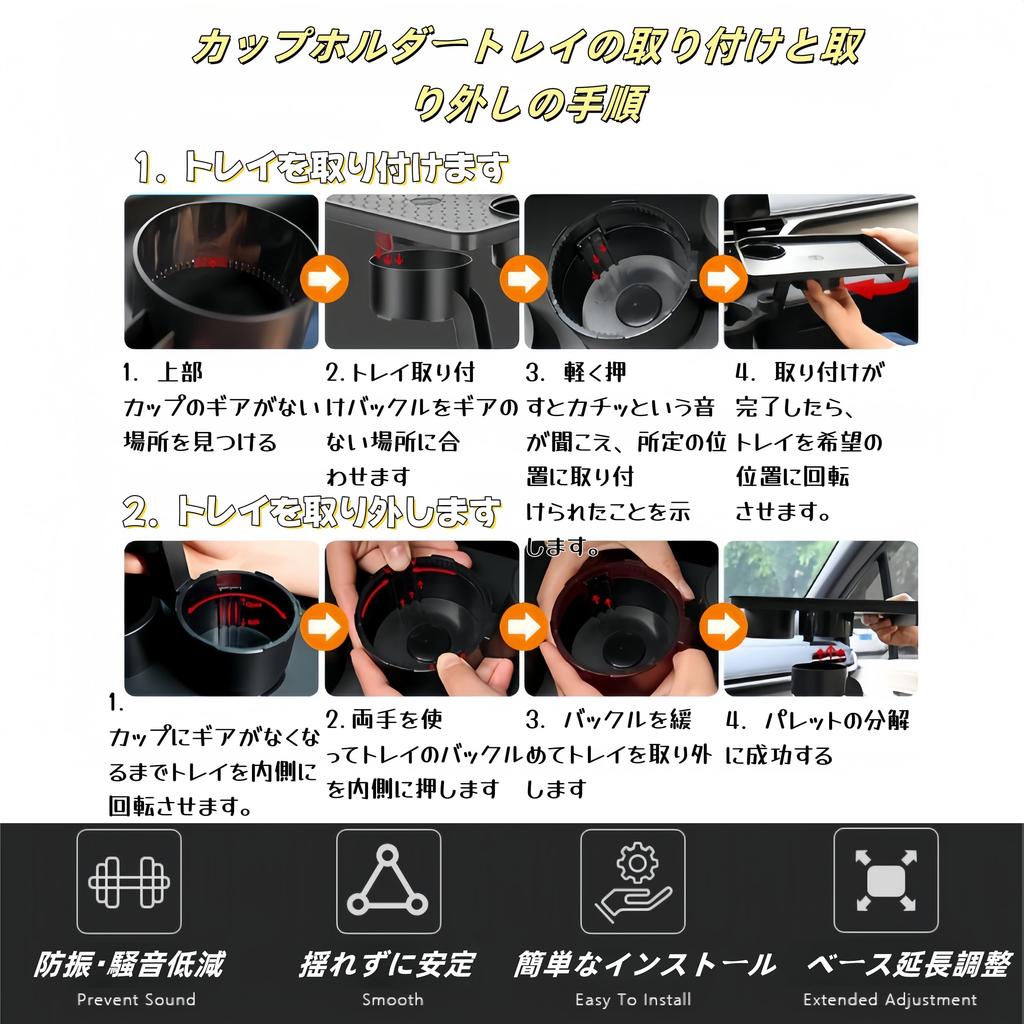 カップホルダートレイの取り付けと取り外しの手順

1. トレイを取り付けます

1. 上部カップのギアがない場所を見つける

2.トレイ取り付けバックルをギアのない場所に合わせます

3. 軽く押すとカチッという音が聞こえ、所定の位置に取り付けられたことを示します。

4. 取り付けが完了したら、トレイを希望の位置に回転させます。

2. トレイを取り外します

1. カップにギアがなくなるまでトレイを内側に回転させます。

2.両手を使ってトレイのバックルを内側に押します

3. バックルを緩めてトレイを取り外します

4. パレットの分解に成功する

防振・騒音低減
Prevent Sound

揺れずに安定
Smooth

簡単なインストール
Easy To Install

ベース延長調整
Extended Adjustment