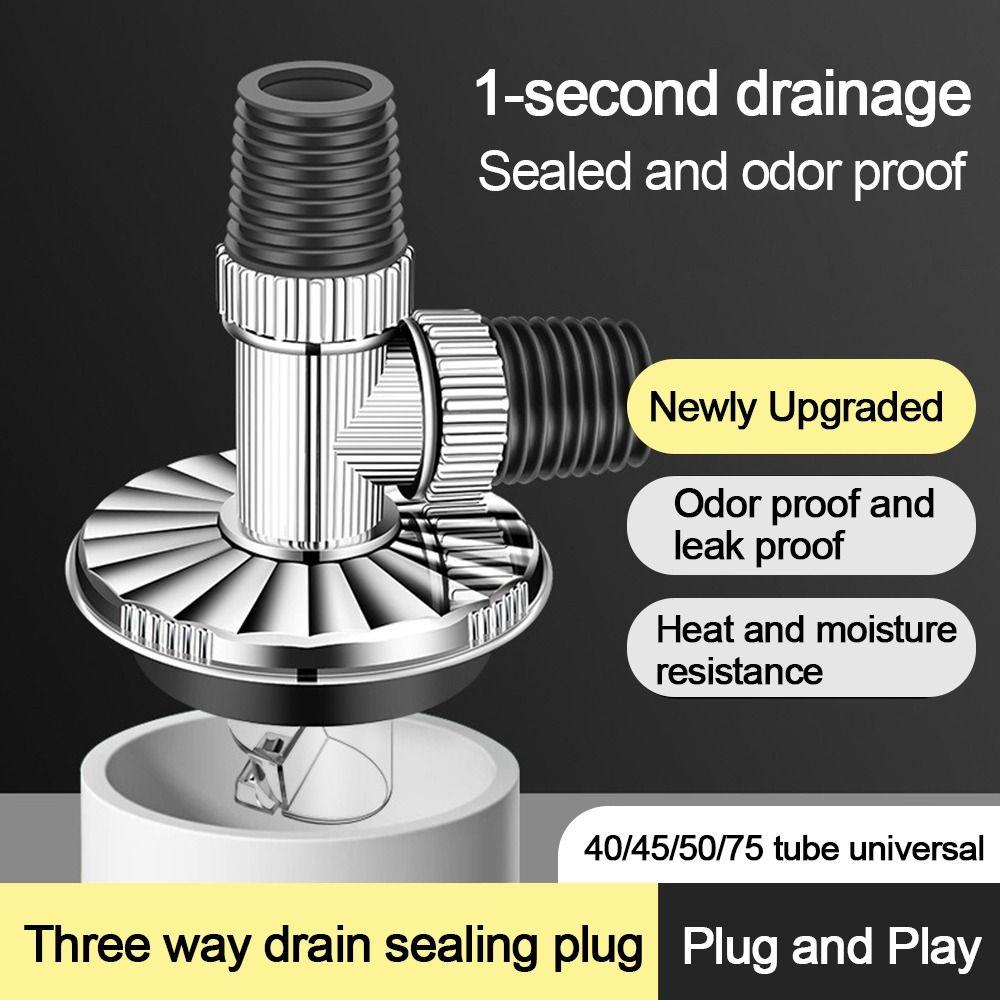 1-second drainage
Sealed and odor proof

Newly Upgraded

Odor proof and leak proof

Heat and moisture resistance

40/45/50/75 tube universal

Three way drain sealing plug

Plug and Play