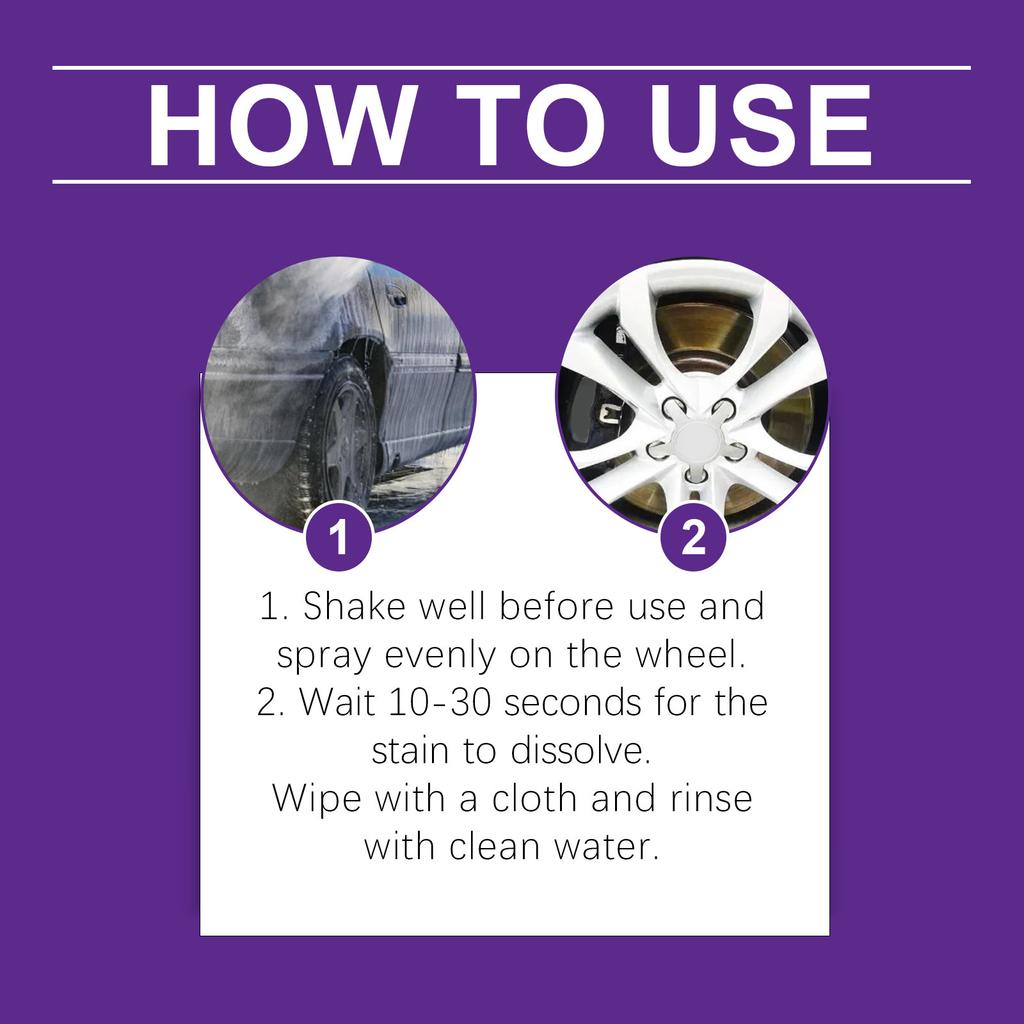 HOW TO USE

1

2

1. Shake well before use and spray evenly on the wheel.
2. Wait 10-30 seconds for the stain to dissolve.
Wipe with a cloth and rinse with clean water.