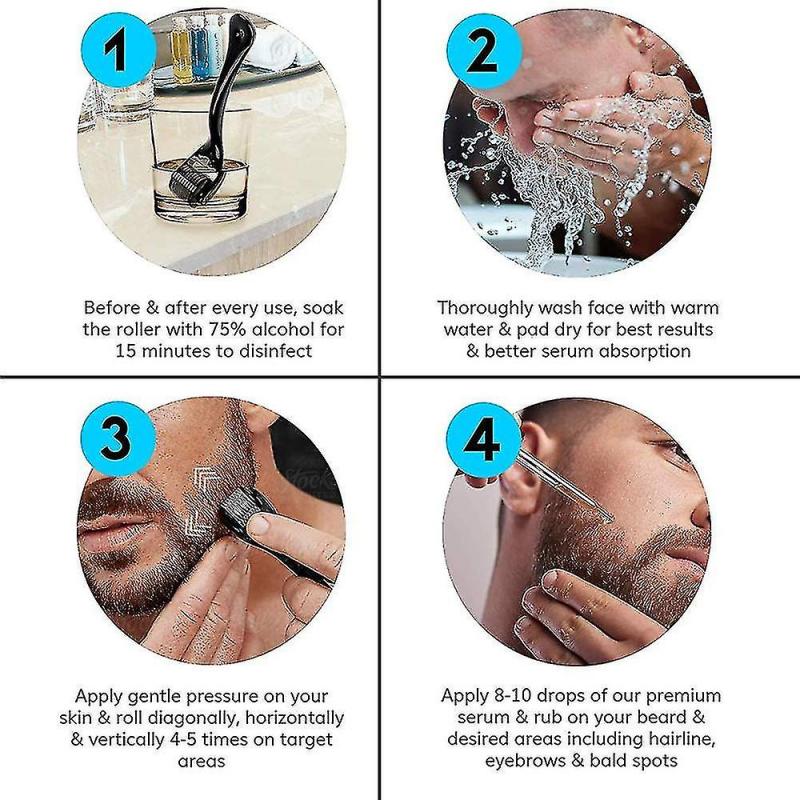 1

Before & after every use, soak the roller with 75% alcohol for 15 minutes to disinfect

2

Thoroughly wash face with warm water & pad dry for best results & better serum absorption

3

Apply gentle pressure on your skin & roll diagonally, horizontally & vertically 4-5 times on target areas

4

Apply 8-10 drops of our premium serum & rub on your beard & desired areas including hairline, eyebrows & bald spots