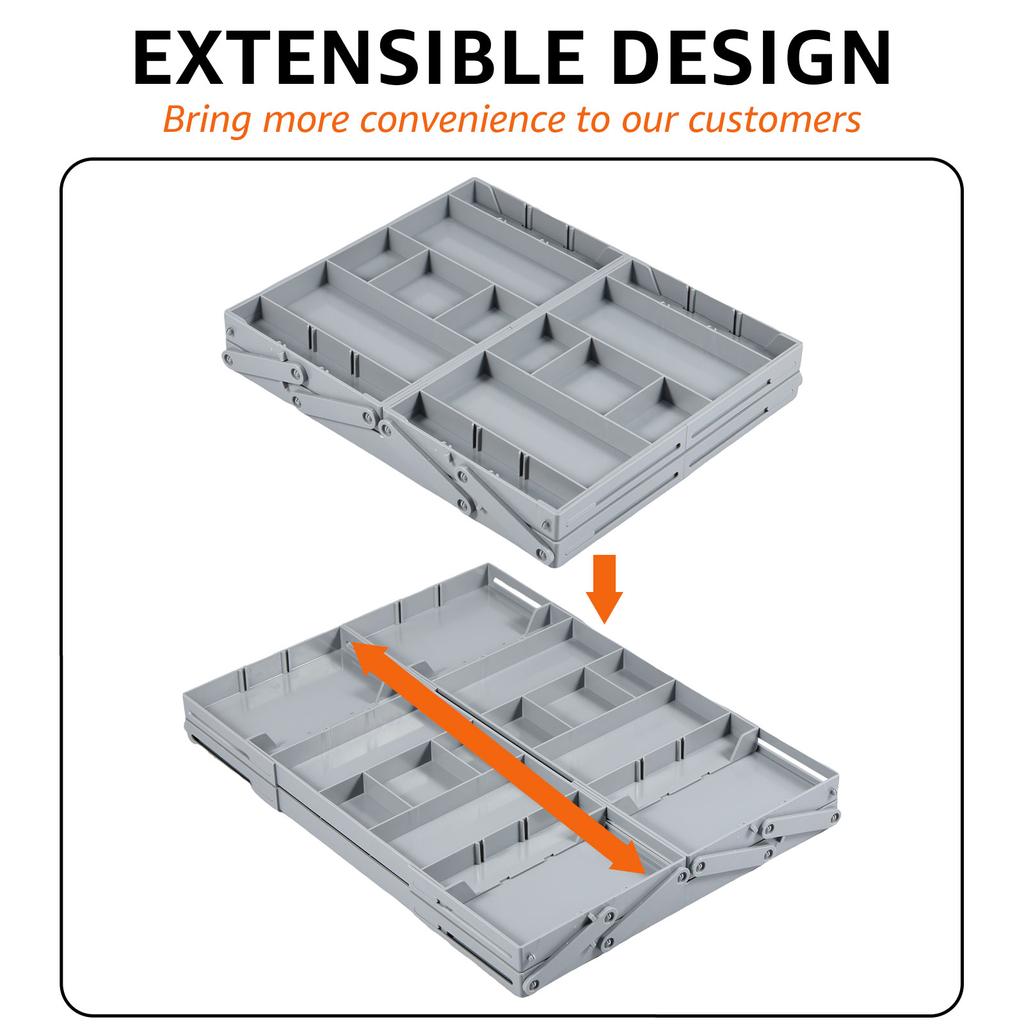 EXTENSIBLE DESIGN
Bring more convenience to our customers