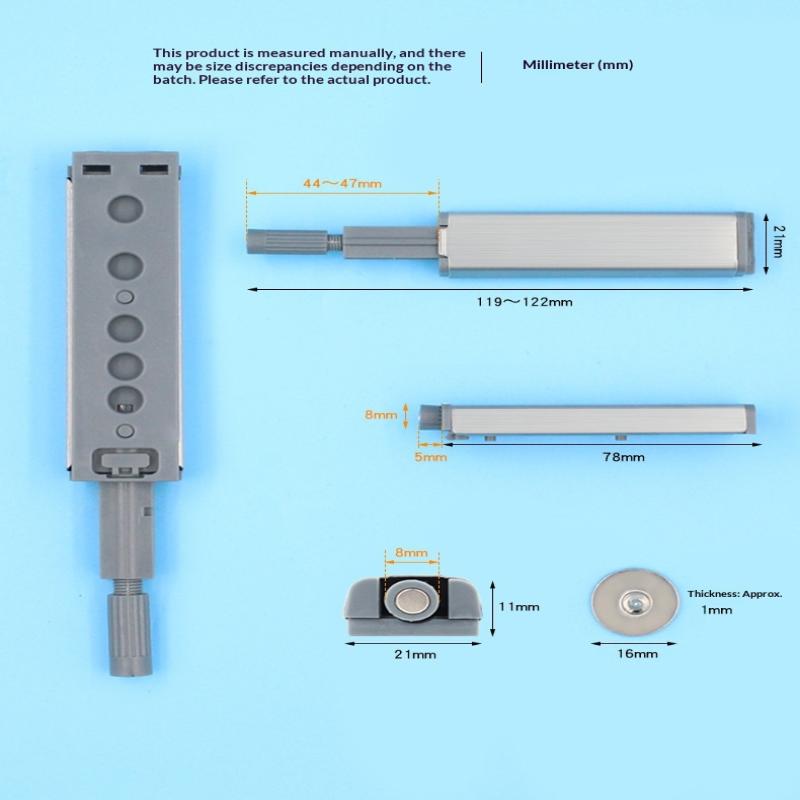 This product is measured manually, and there may be size discrepancies depending on the batch. Please refer to the actual product.

Millimeter (mm)

44～47mm

21mm

119～122mm

8mm

5mm

78mm

8mm

11mm

21mm

Thickness: Approx. 1mm

16mm