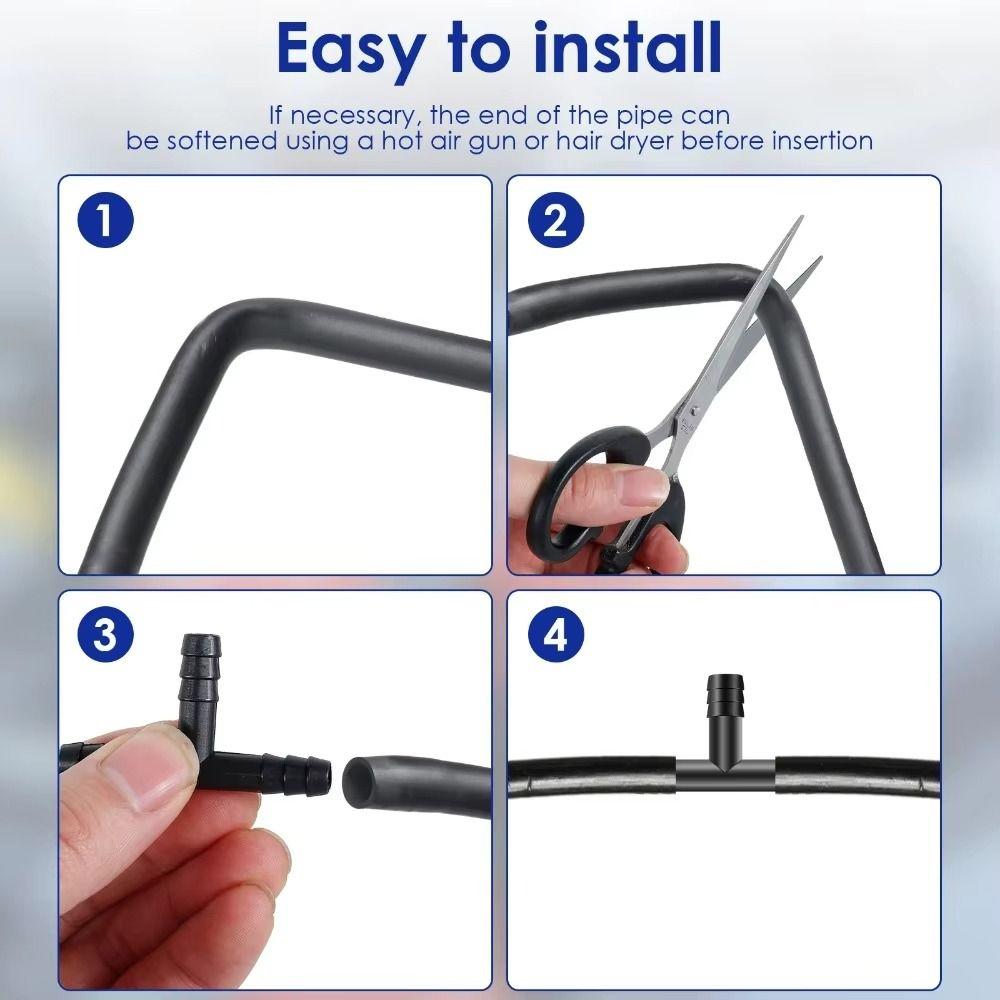 Easy to install

If necessary, the end of the pipe can be softened using a hot air gun or hair dryer before insertion

1

2

3

4