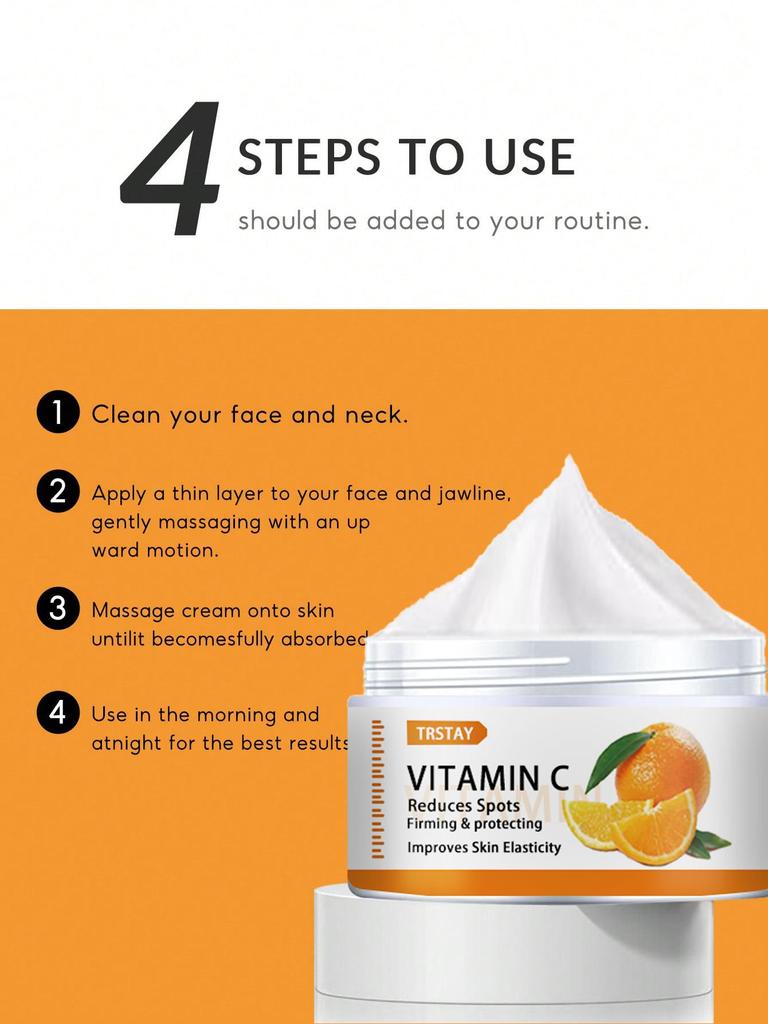 4 STEPS TO USE
should be added to your routine.

1 Clean your face and neck.

2 Apply a thin layer to your face and jawline, gently massaging with an up ward motion.

3 Massage cream onto skin untilit becomesfully absorbed

4 Use in the morning and atnight for the best results

TRSTAY
VITAMIN C
Reduces Spots
Firming & protecting
Improves Skin Elasticity