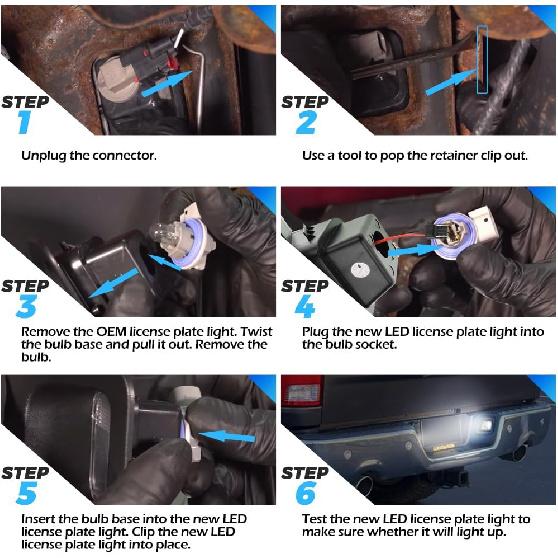 STEP 1

Unplug the connector.

STEP 2

Use a tool to pop the retainer clip out.

STEP 3

Remove the OEM license plate light. Twist the bulb base and pull it out. Remove the bulb.

STEP 4

Plug the new LED license plate light into the bulb socket.

STEP 5

Insert the bulb base into the new LED license plate light. Clip the new LED license plate light into place.

STEP 6

Test the new LED license plate light to make sure whether it will light up.