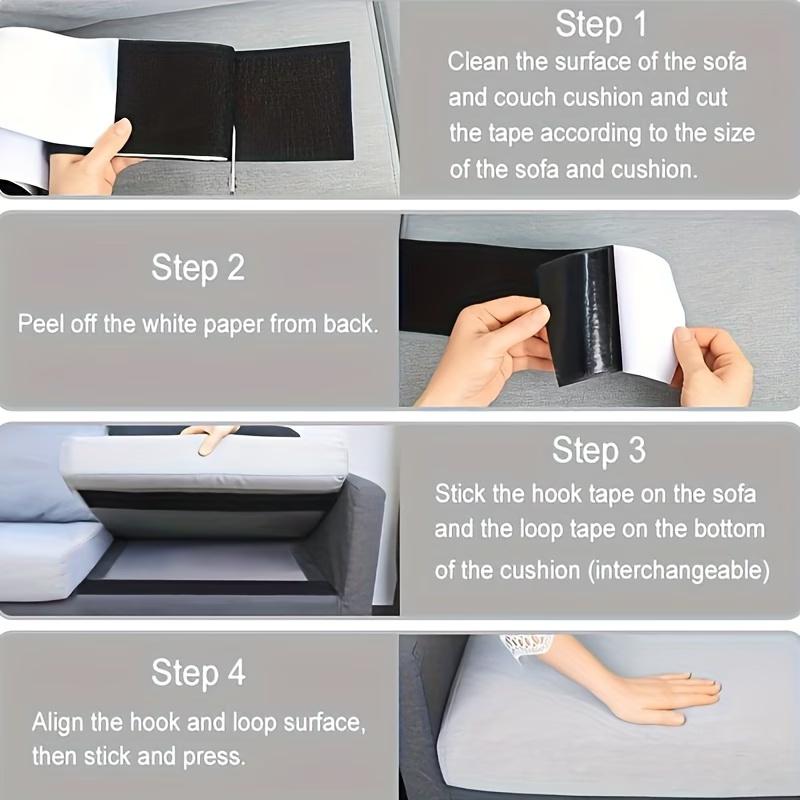 Step 1
Clean the surface of the sofa and couch cushion and cut the tape according to the size of the sofa and cushion.

Step 2
Peel off the white paper from back.

Step 3
Stick the hook tape on the sofa and the loop tape on the bottom of the cushion (interchangeable)

Step 4
Align the hook and loop surface, then stick and press.