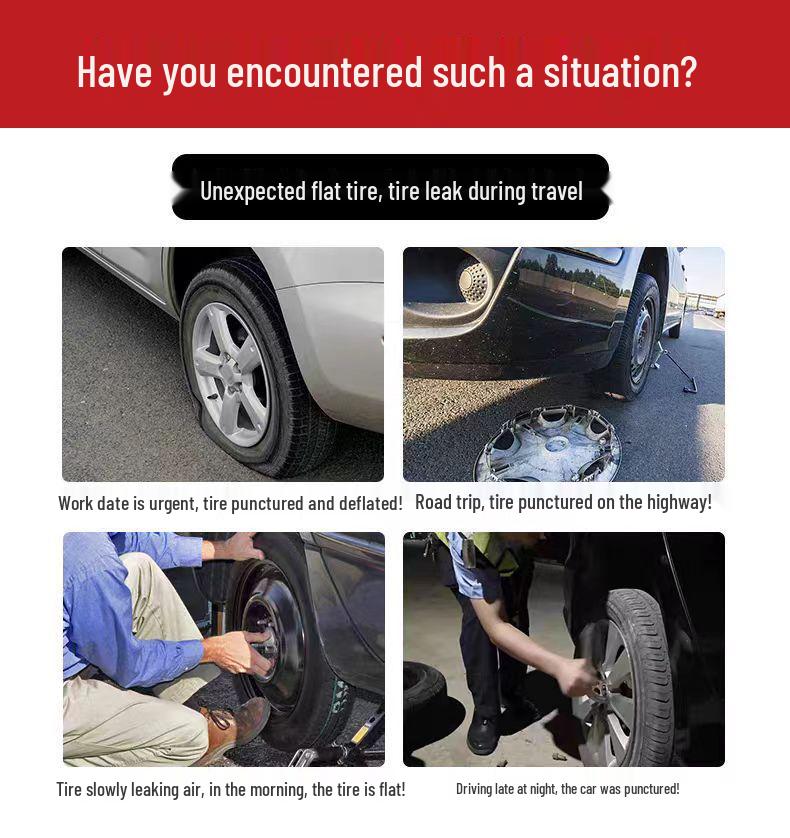 Have you encountered such a situation?

Unexpected flat tire, tire leak during travel

Work date is urgent, tire punctured and deflated!

Road trip, tire punctured on the highway!

Tire slowly leaking air, in the morning, the tire is flat!

Driving late at night, the car was punctured!