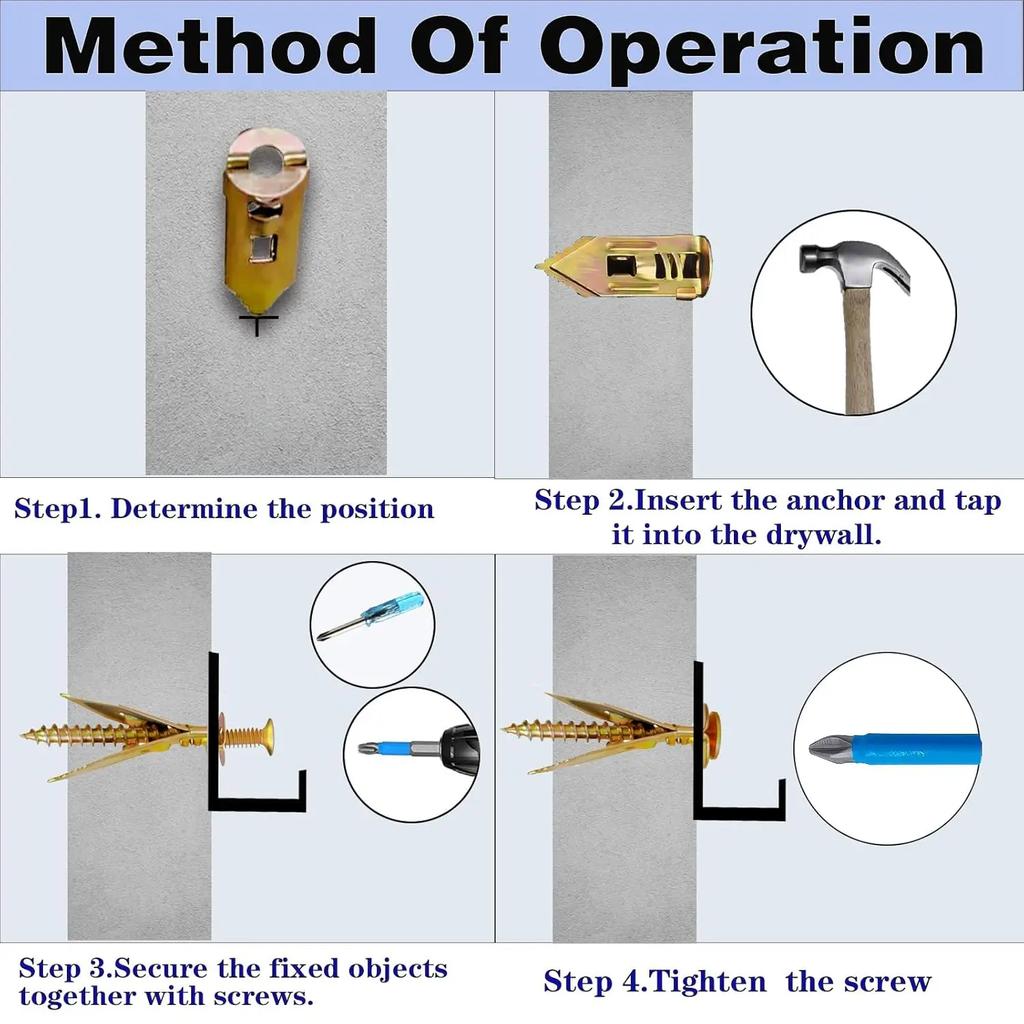 Method Of Operation

Step1. Determine the position

Step 2.Insert the anchor and tap it into the drywall.

Step 3.Secure the fixed objects together with screws.

Step 4.Tighten the screw