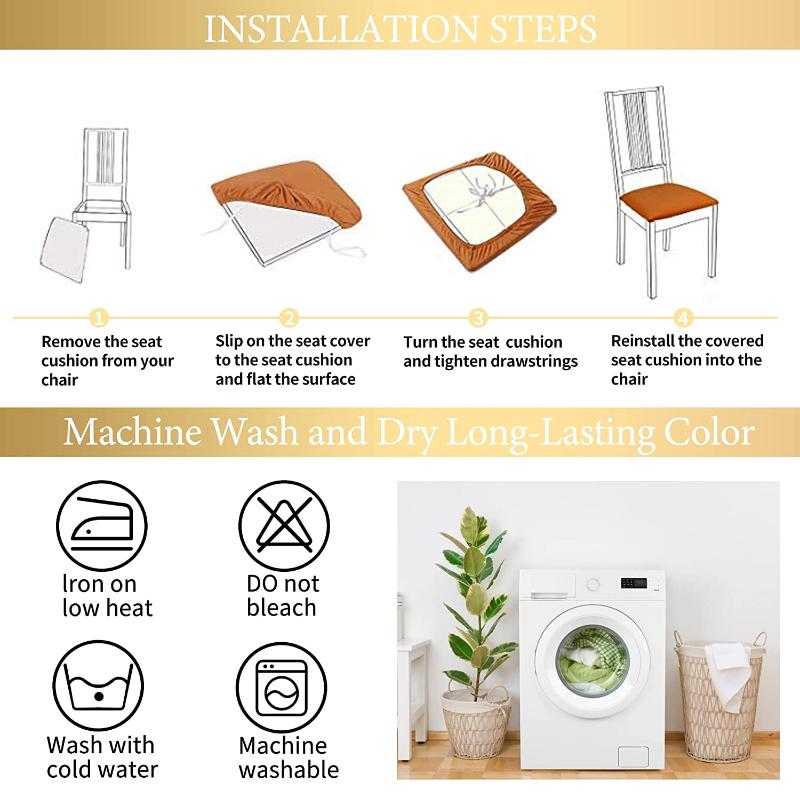 INSTALLATION STEPS

1
Remove the seat cushion from your chair

2
Slip on the seat cover to the seat cushion and flat the surface

3
Turn the seat cushion and tighten drawstrings

4
Reinstall the covered seat cushion into the chair

Machine Wash and Dry Long-Lasting Color

Iron on low heat

DO not bleach

Wash with cold water

Machine washable