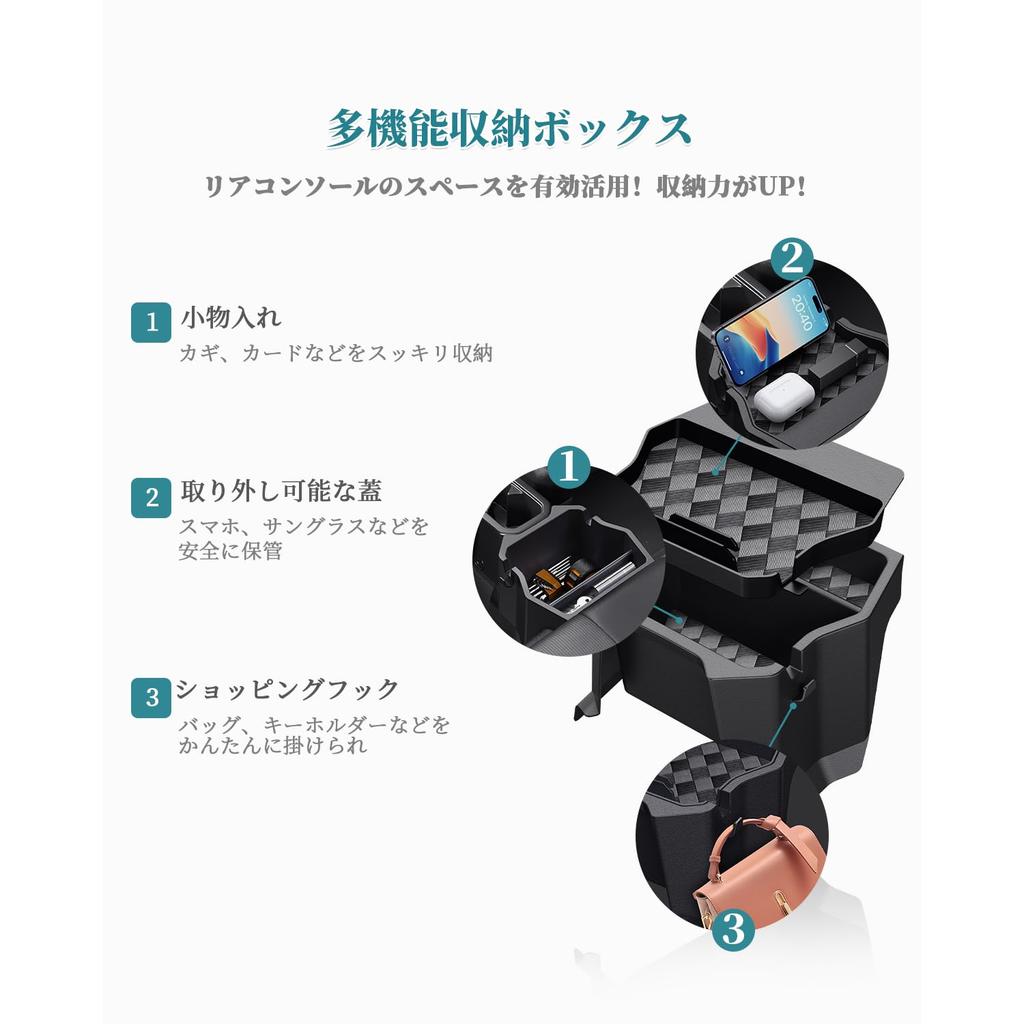 多機能収納ボックス

リアコンソールのスペースを有効活用！収納力がUP！

1 小物入れ
カギ、カードなどをスッキリ収納

2 取り外し可能な蓋
スマホ、サングラスなどを安全に保管

3 ショッピングフック
バッグ、キーホルダーなどをかんたんに掛けられ

2

20:40

1

3