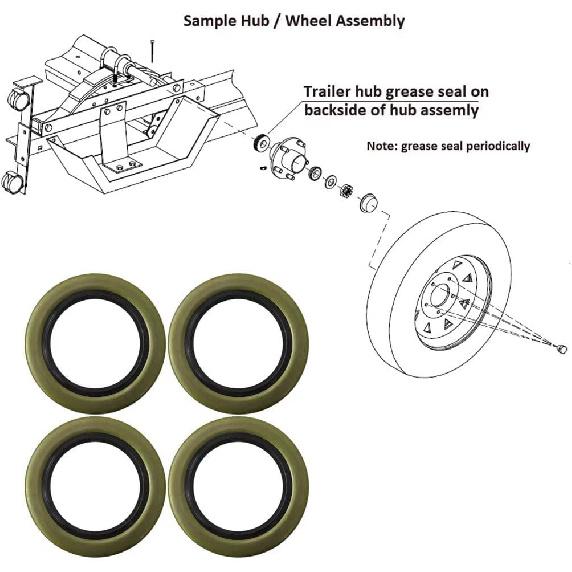 Sample Hub / Wheel Assembly

Trailer hub grease seal on backside of hub assemly

Note: grease seal periodically