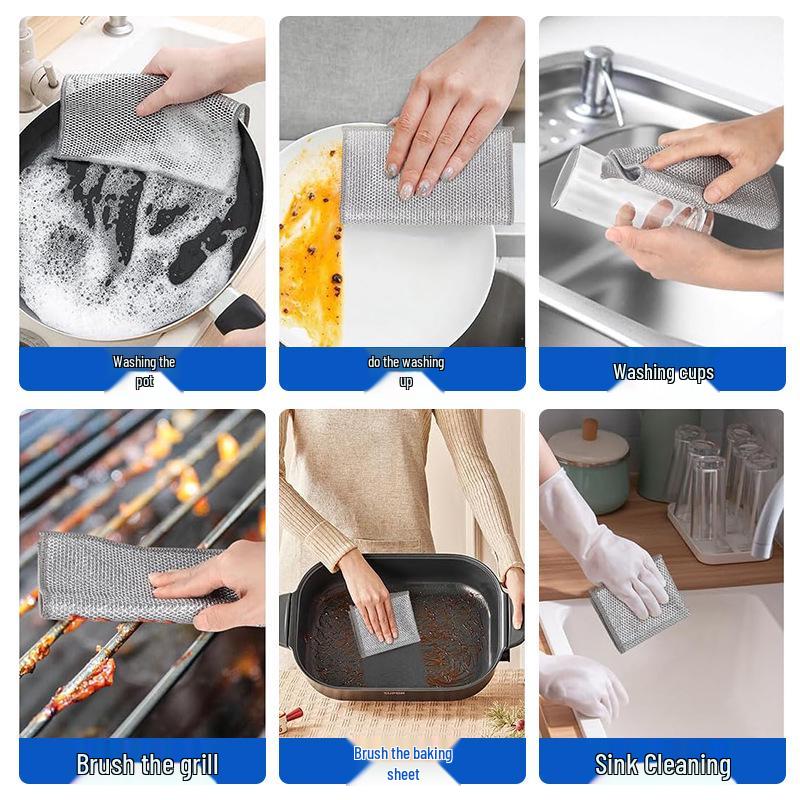 Washing the pot

do the washing up

Washing cups

Brush the grill

Brush the baking sheet

Sink Cleaning