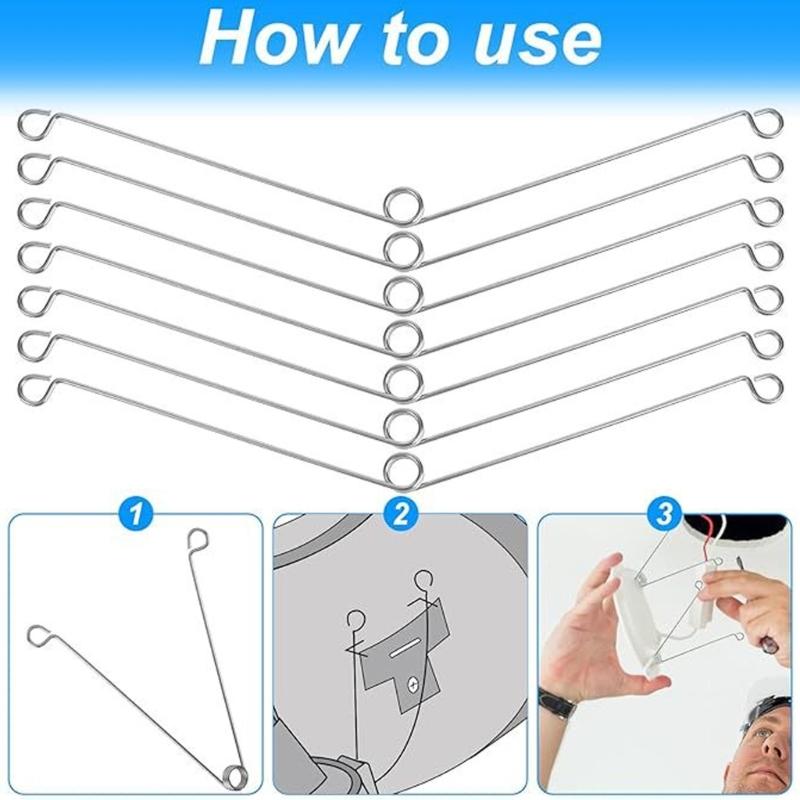 How to use

1

2

3