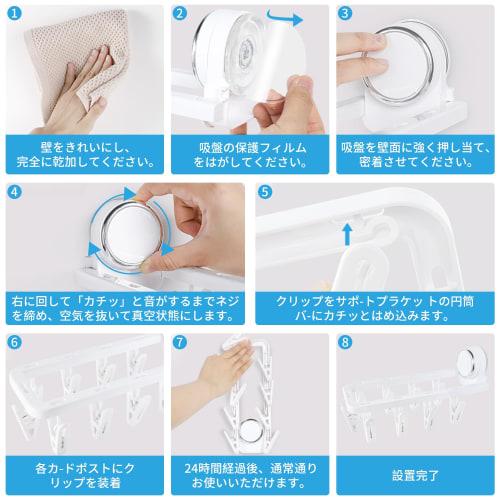 1
壁をきれいにし、完全に乾加してください。

2
吸盤の保護フィルムをはがしてください。

3
吸盤を壁面に強く押し当て、密着させてください。

4
右に回して「カチッ」と音がするまでネジを締め、空気を抜いて真空状態にします。

5
クリップをサポ-トブラケットの円筒バ-にカチッとはめ込みます。

6
各カ-ドポストにクリップを装着

7
24時間経過後、通常通りお使いいただけます。

8
設置完了