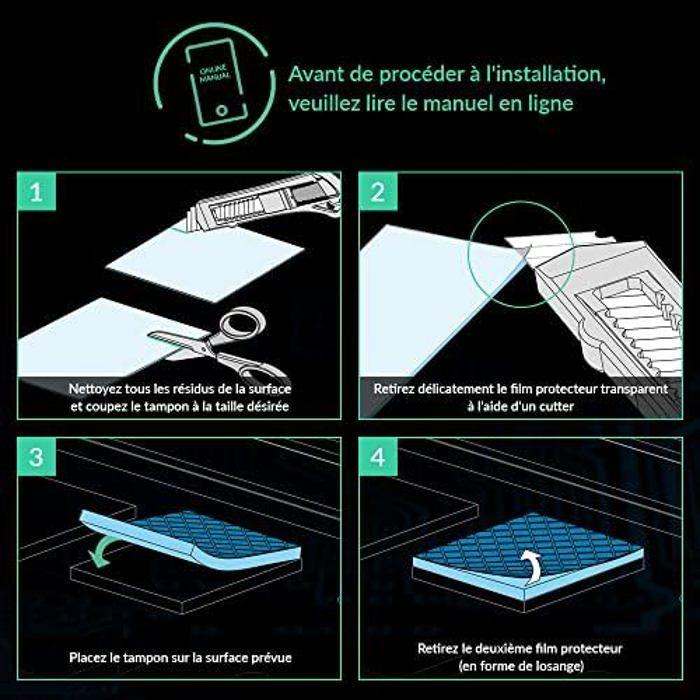 ONLINE MANUAL

Avant de procéder à l'installation, veuillez lire le manuel en ligne

1

Nettoyez tous les résidus de la surface et coupez le tampon à la taille désirée

2

Retirez délicatement le film protecteur transparent à l'aide d'un cutter

3

Placez le tampon sur la surface prévue

4

Retirez le deuxième film protecteur (en forme de losange)