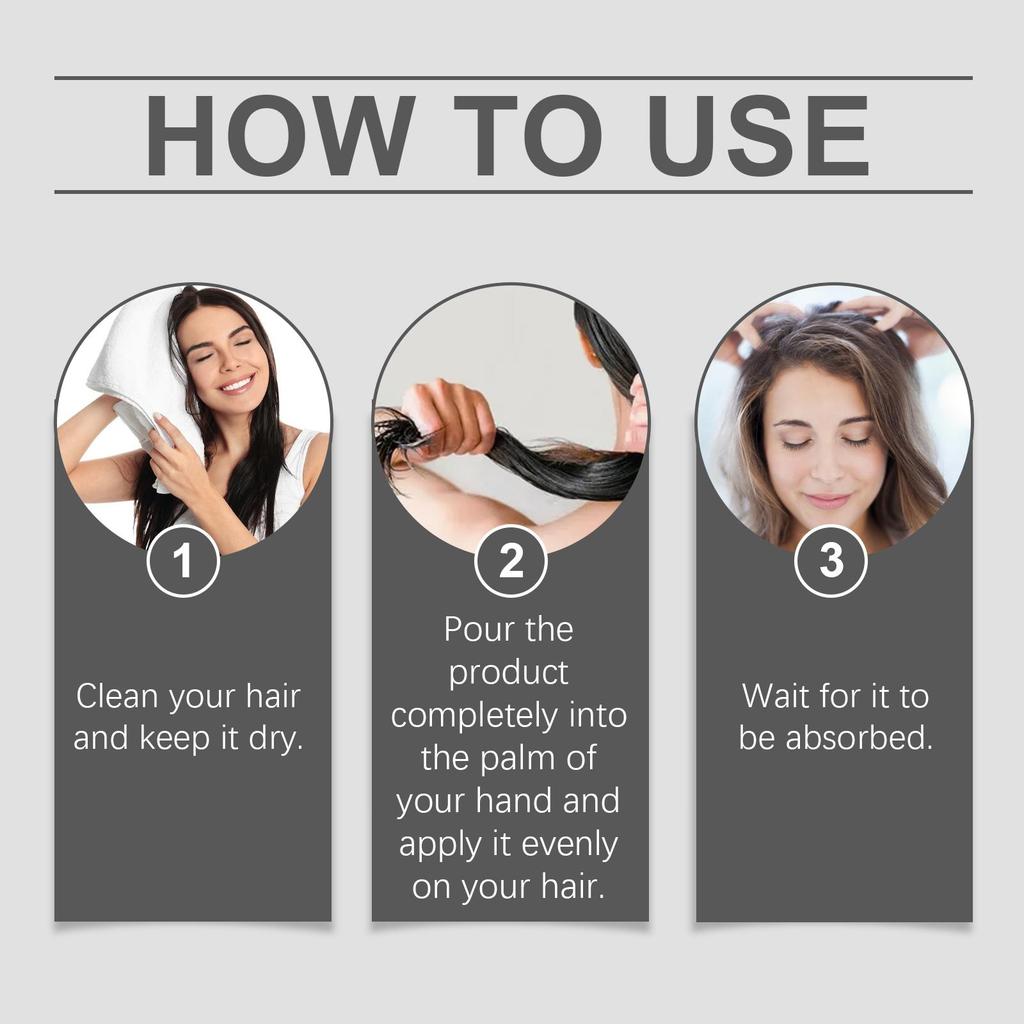 HOW TO USE

1

Clean your hair and keep it dry.

2

Pour the product completely into the palm of your hand and apply it evenly on your hair.

3

Wait for it to be absorbed.