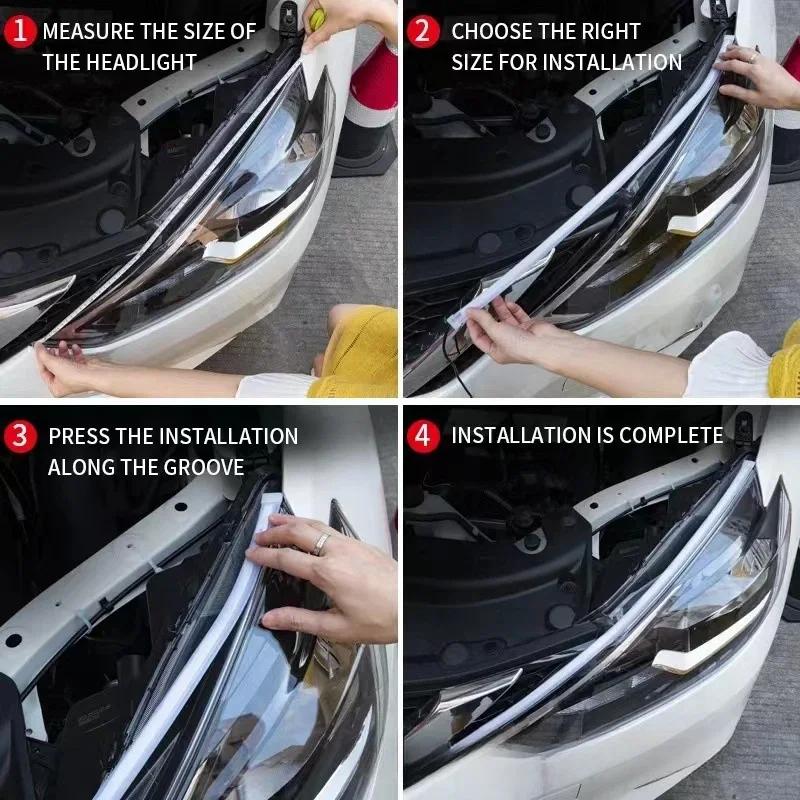 1 MEASURE THE SIZE OF THE HEADLIGHT

2 CHOOSE THE RIGHT SIZE FOR INSTALLATION

3 PRESS THE INSTALLATION ALONG THE GROOVE

4 INSTALLATION IS COMPLETE