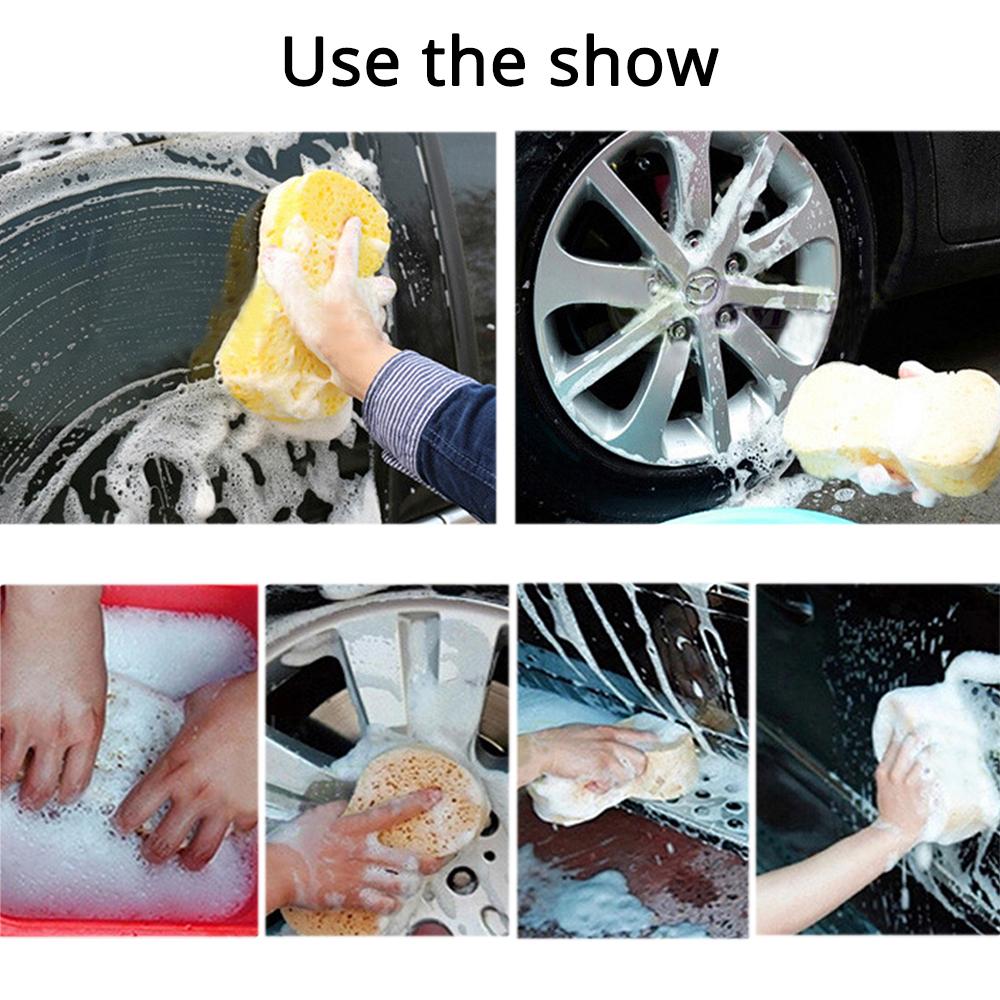 Use the show