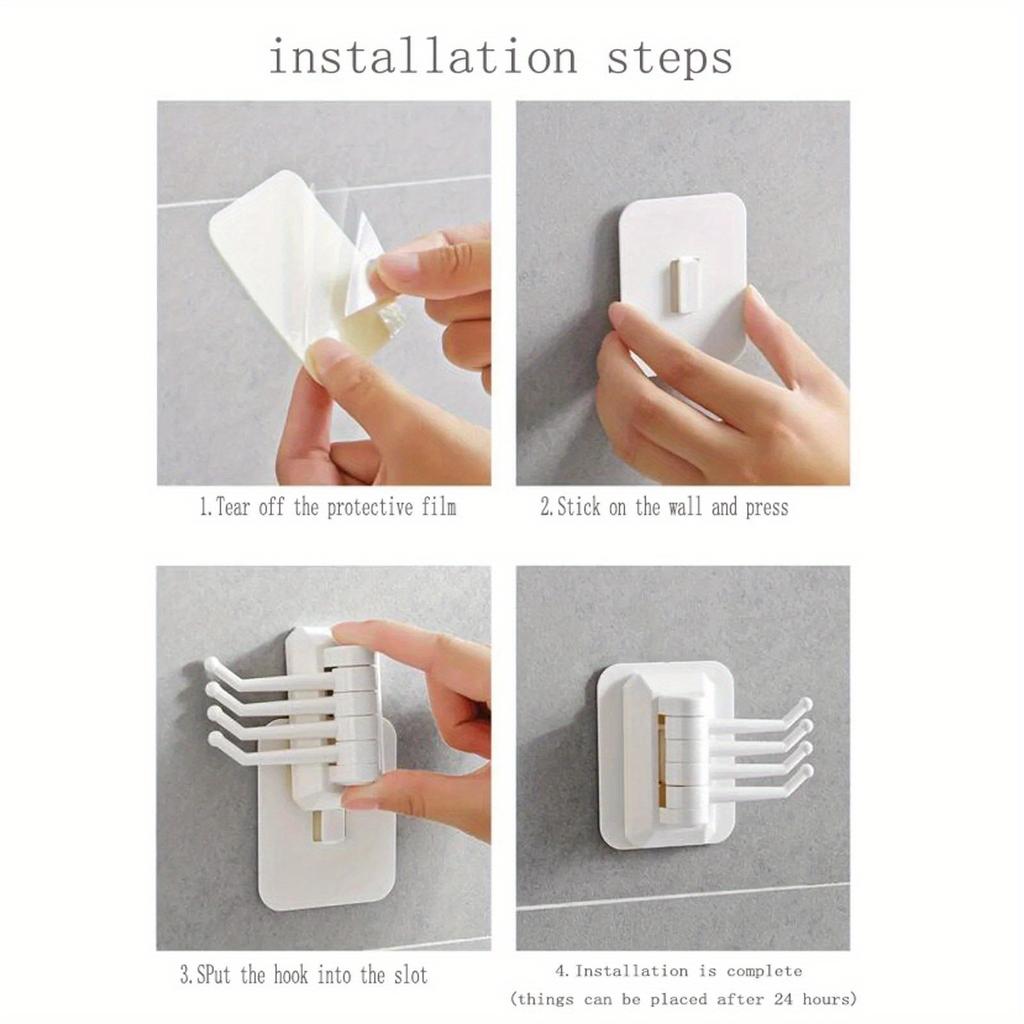 installation steps

1.Tear off the protective film

2.Stick on the wall and press

3.SPut the hook into the slot

4.Installation is complete
(things can be placed after 24 hours)