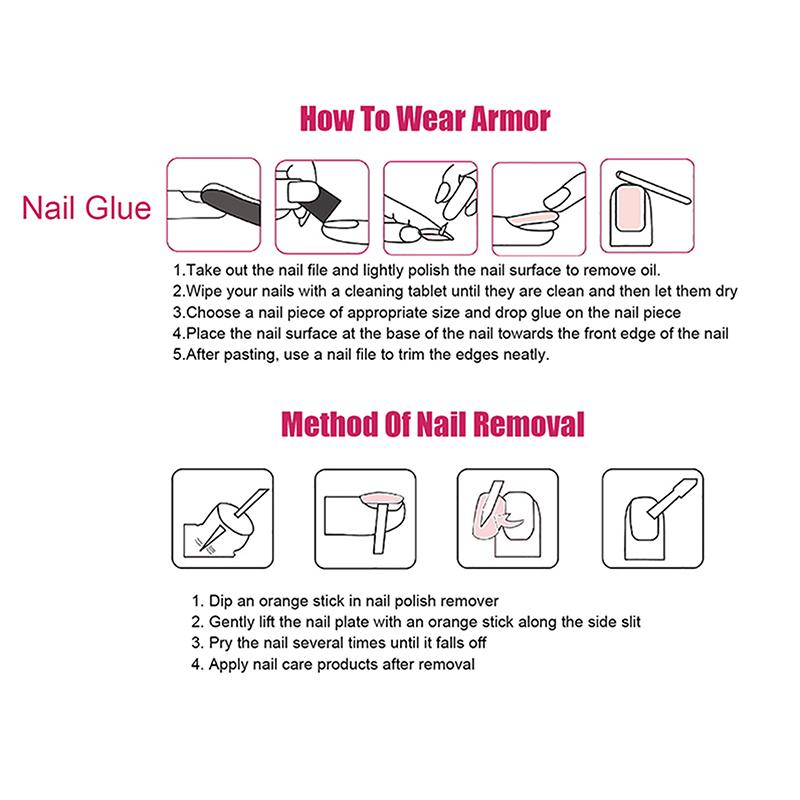 How To Wear Armor

Nail Glue

1.Take out the nail file and lightly polish the nail surface to remove oil.
2.Wipe your nails with a cleaning tablet until they are clean and then let them dry
3.Choose a nail piece of appropriate size and drop glue on the nail piece
4.Place the nail surface at the base of the nail towards the front edge of the nail
5.After pasting, use a nail file to trim the edges neatly.

Method Of Nail Removal

1. Dip an orange stick in nail polish remover
2. Gently lift the nail plate with an orange stick along the side slit
3. Pry the nail several times until it falls off
4. Apply nail care products after removal