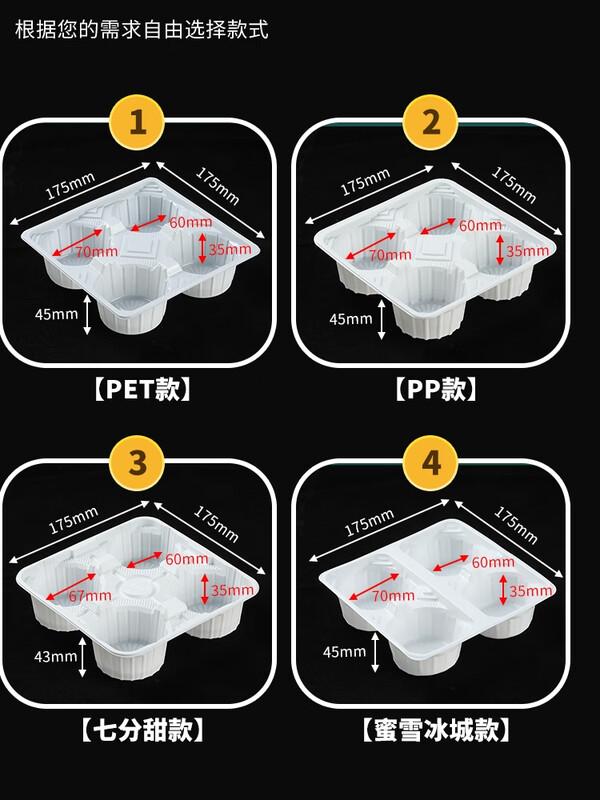 根据您的需求自由选择款式

1

175mm
175mm
60mm
70mm
35mm
45mm

【PET款】

2

175mm
175mm
60mm
70mm
35mm
45mm

【PP款】

3

175mm
175mm
60mm
67mm
35mm
43mm

【七分甜款】

4

175mm
175mm
60mm
70mm
35mm
45mm

【蜜雪冰城款】