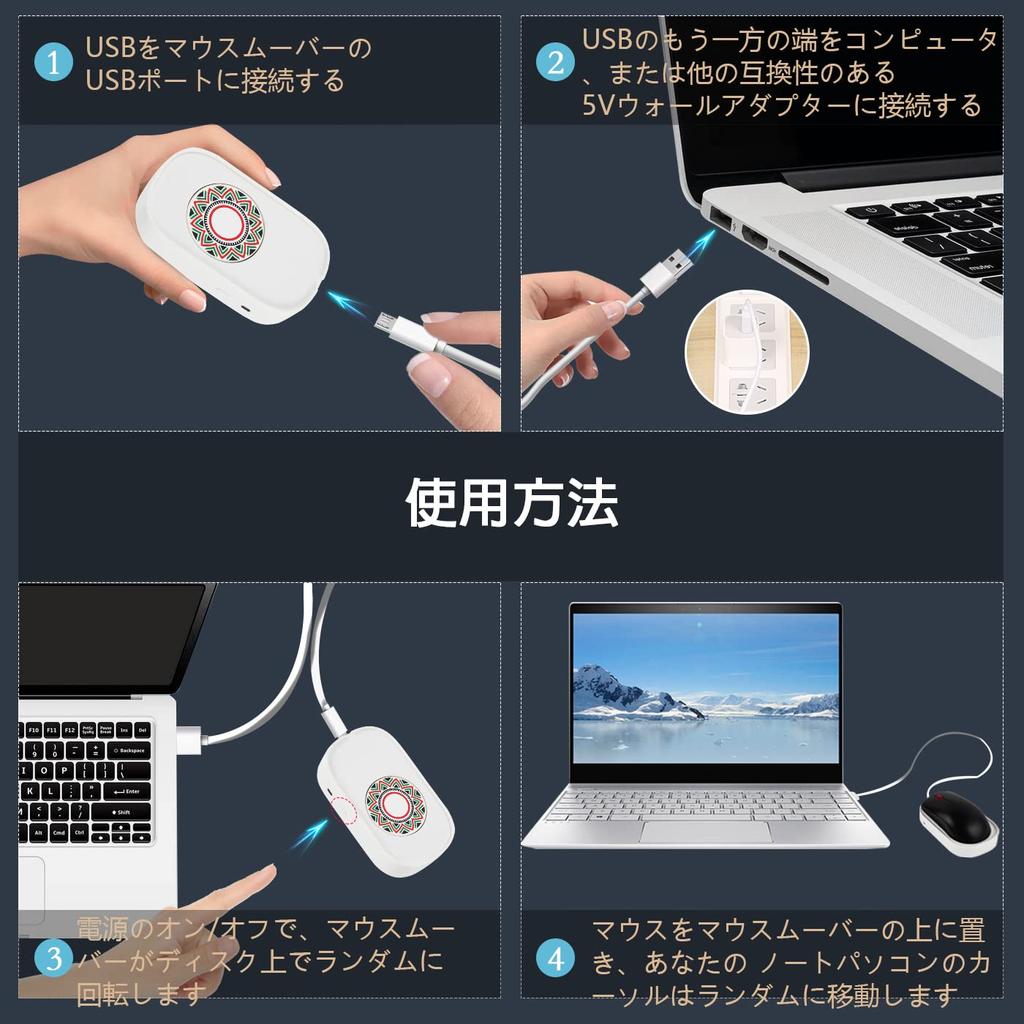 1 USBをマウスムーバーのUSBポートに接続する

2 USBのもう一方の端をコンピュータ、または他の互換性のある5Vウォールアダプターに接続する

使用方法

3 電源のオン/オフで、マウスムーバーがディスク上でランダムに回転します

4 マウスをマウスムーバーの上に置き、あなたの ノートパソコンのカーソルはランダムに移動します