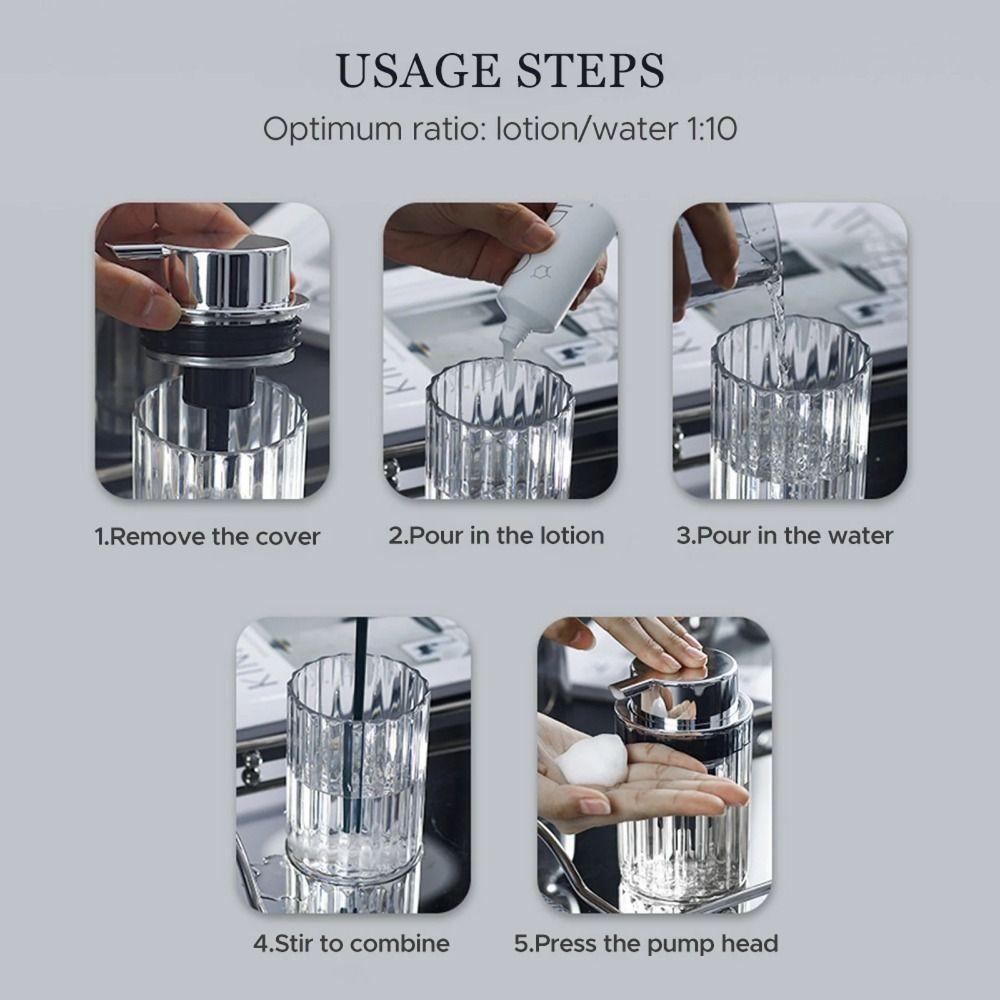 USAGE STEPS

Optimum ratio: lotion/water 1:10

1.Remove the cover

2.Pour in the lotion

3.Pour in the water

4.Stir to combine

5.Press the pump head