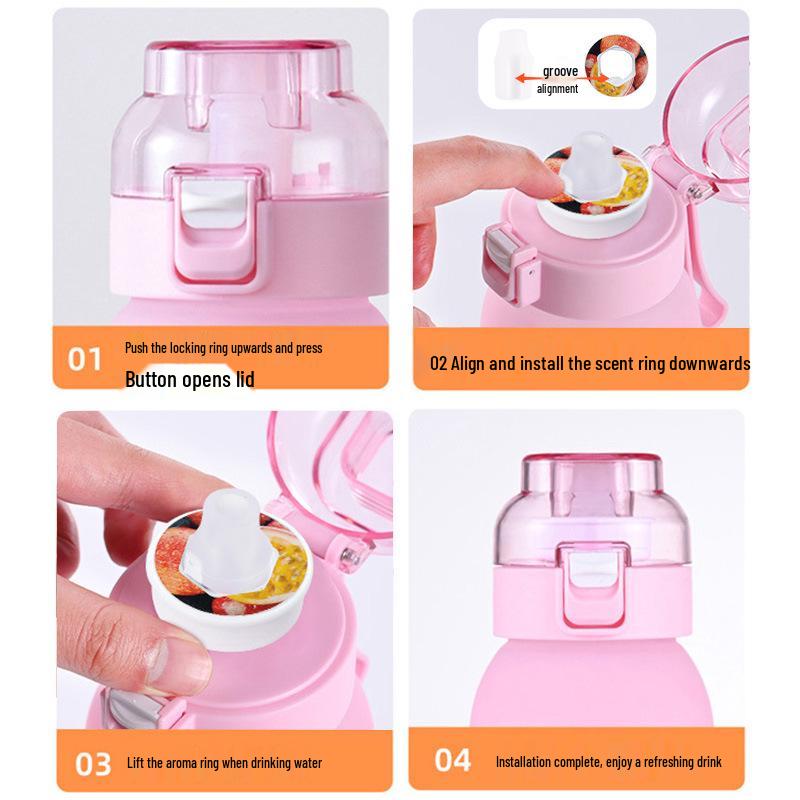 01 Push the locking ring upwards and press

Button opens lid

groove
alignment

02 Align and install the scent ring downwards

03 Lift the aroma ring when drinking water

04 Installation complete, enjoy a refreshing drink