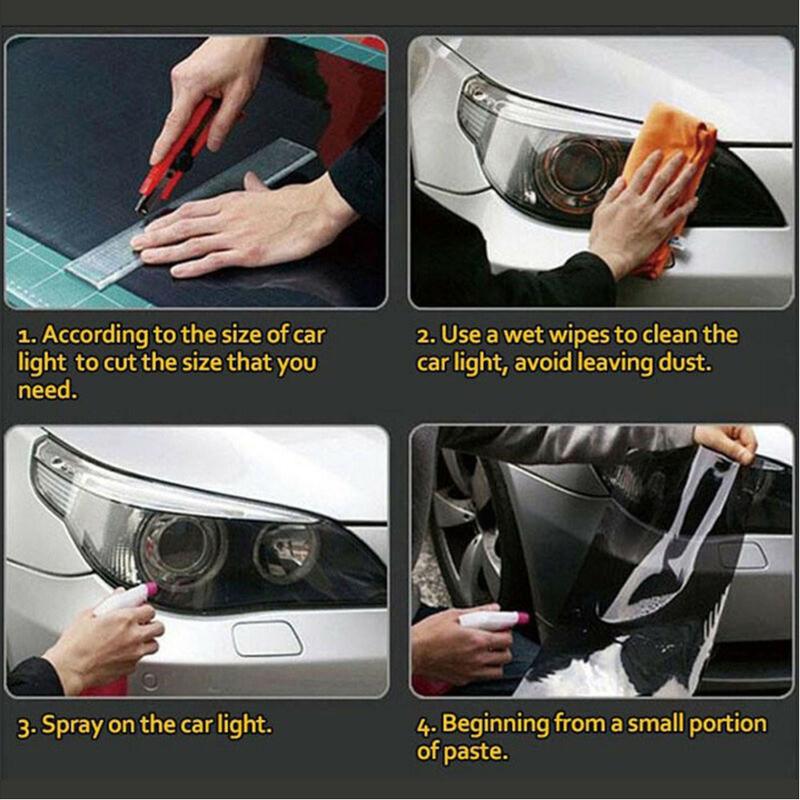 1. According to the size of car light  to cut the size that you need.

2. Use a wet wipes to clean the car light, avoid leaving dust.

3. Spray on the car light.

4. Beginning from a small portion of paste.