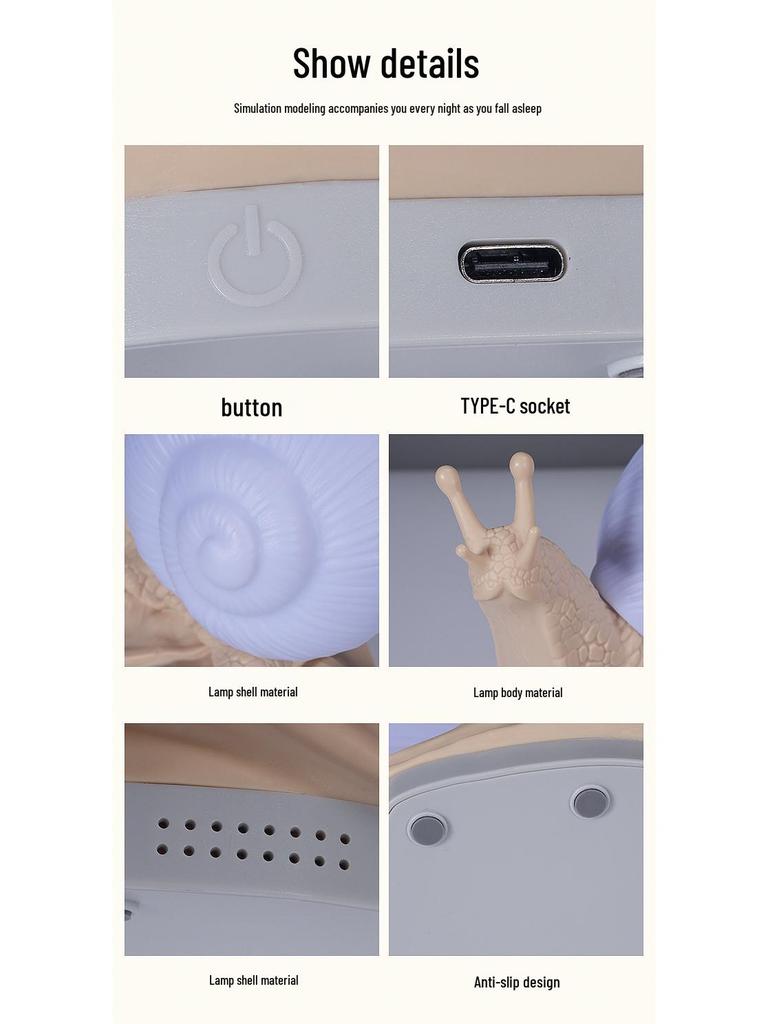 Show details

Simulation modeling accompanies you every night as you fall asleep

button

TYPE-C socket

Lamp shell material

Lamp body material

Lamp shell material

Anti-slip design