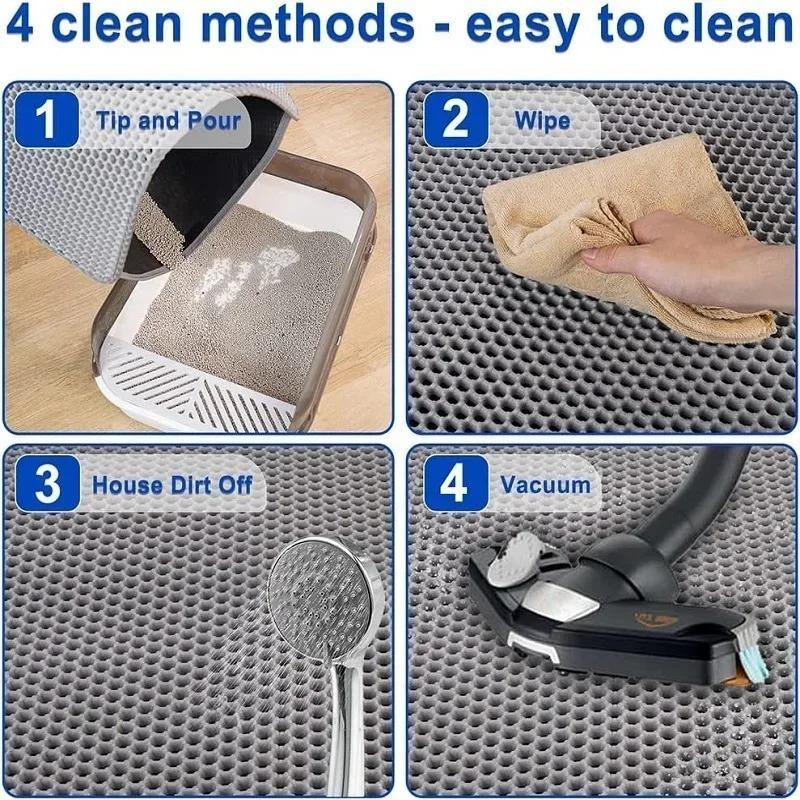 4 clean methods - easy to clean

1 Tip and Pour

2 Wipe

3 House Dirt Off

4 Vacuum