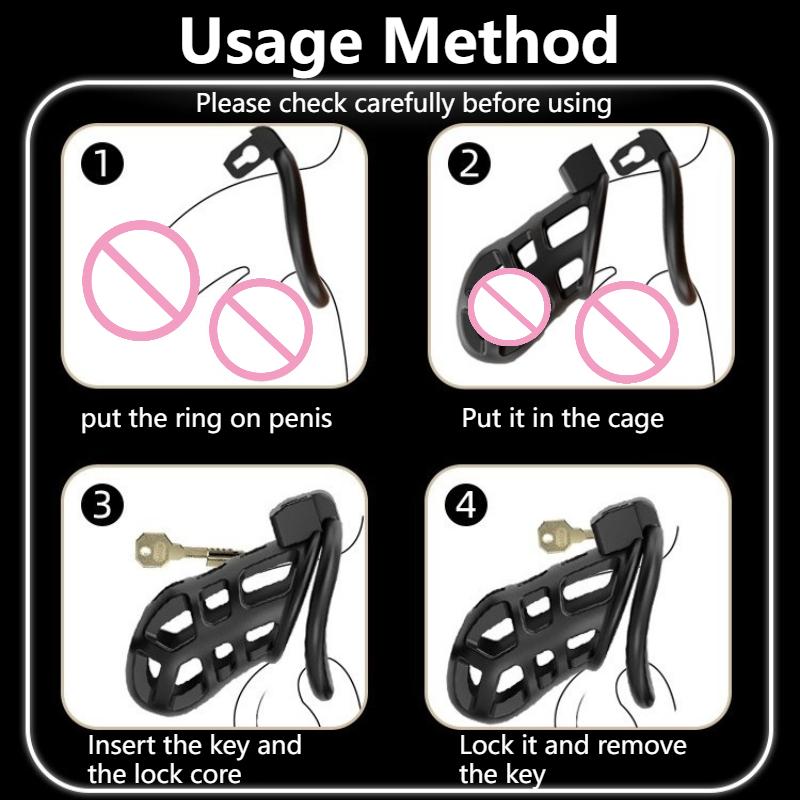 Usage Method

Please check carefully before using

1

put the ring on penis

2

Put it in the cage

3

Insert the key and the lock core

4

Lock it and remove the key