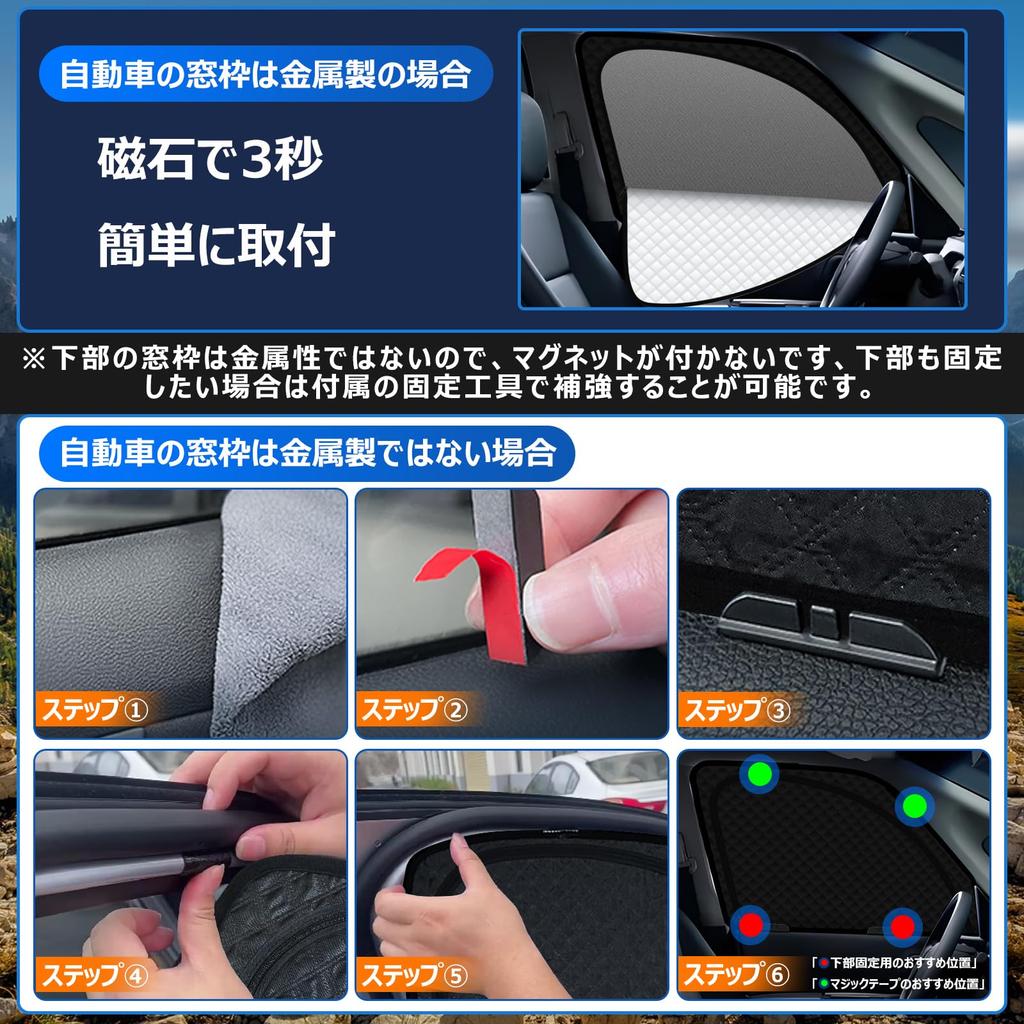 自動車の窓枠は金属製の場合

磁石で3秒

簡単に取付

※下部の窓枠は金属性ではないので、マグネットが付かないです、下部も固定したい場合は付属の固定工具で補強することが可能です。

自動車の窓枠は金属製ではない場合

ステップ①

ステップ②

ステップ③

ステップ④

ステップ⑤

ステップ⑥

「●下部固定用のおすすめ位置」
「●マジックテープのおすすめ位置」