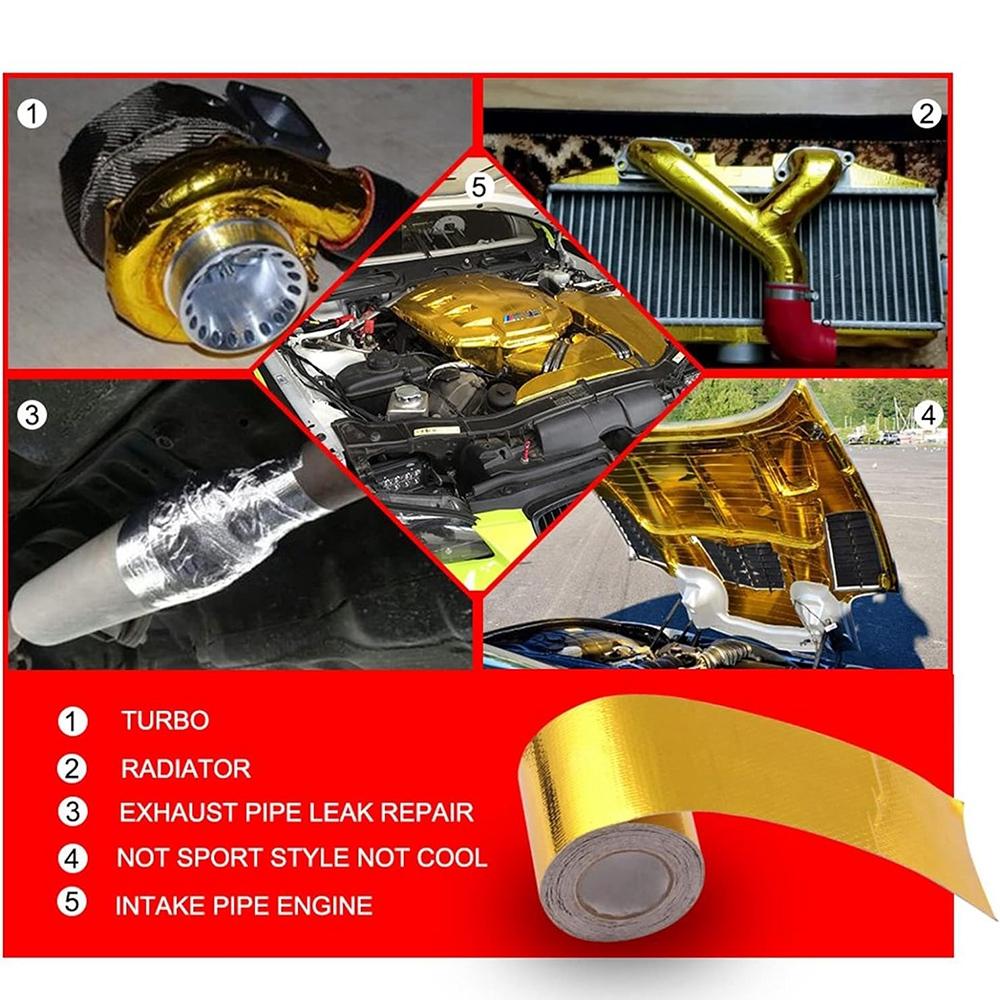 1

2

5

3

4

1 TURBO

2 RADIATOR

3 EXHAUST PIPE LEAK REPAIR

4 NOT SPORT STYLE NOT COOL

5 INTAKE PIPE ENGINE