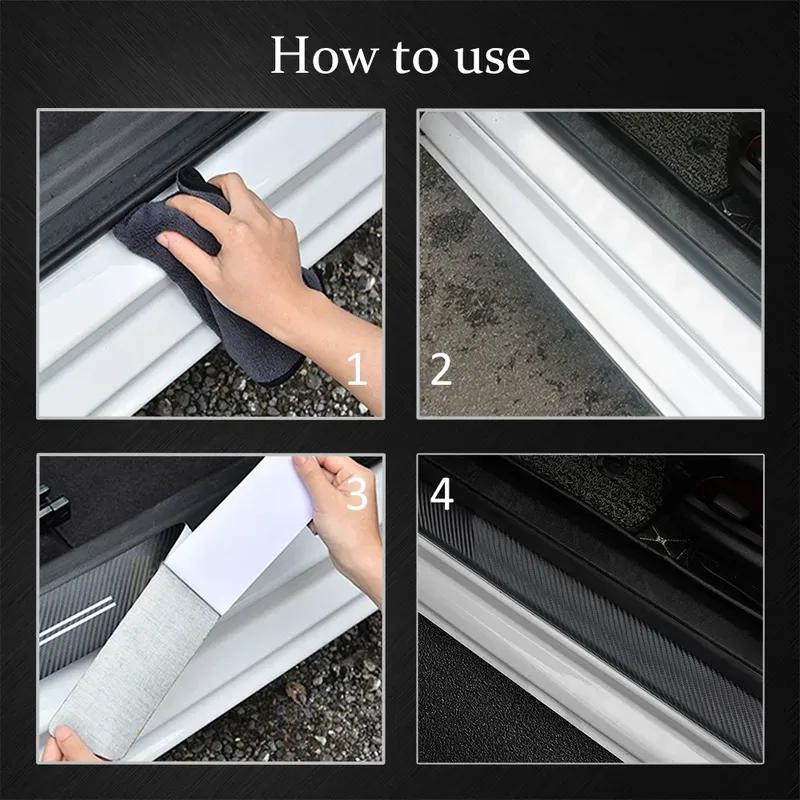 How to use

1

2

3

4