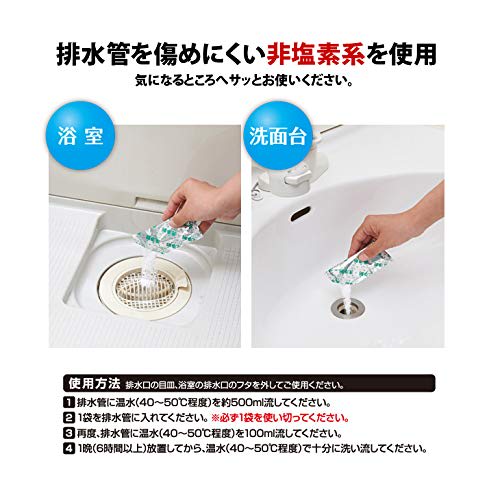 排水管を傷めにくい非塩素系を使用
気になるところへサッとお使いください。

浴室

洗面台

使用方法 排水口の目皿、浴室の排水口のフタを外してご使用ください。
1 排水管に温水(40～50℃程度)を約500ml流してください。
2 1袋を排水管に入れてください。※必ず1袋を使い切ってください。
3 再度、排水管に温水(40～50℃程度)を100ml流してください。
4 1晩(6時間以上)放置してから、温水(40～50℃程度)で十分に洗い流してください。