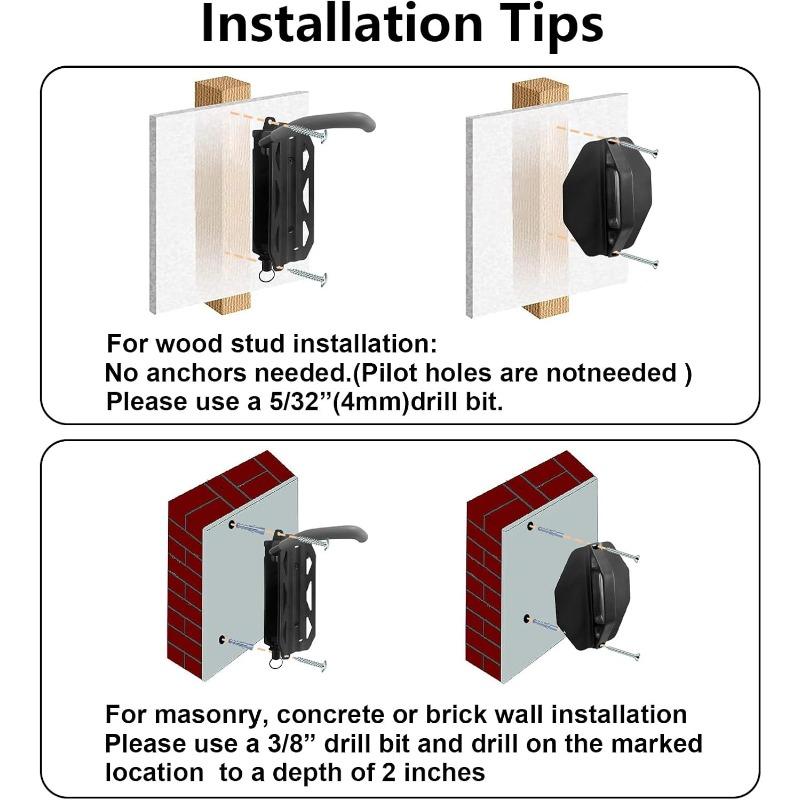 Installation Tips

For wood stud installation:
No anchors needed.(Pilot holes are notneeded )
Please use a 5/32”(4mm)drill bit.

For masonry, concrete or brick wall installation
Please use a 3/8” drill bit and drill on the marked location to a depth of 2 inches