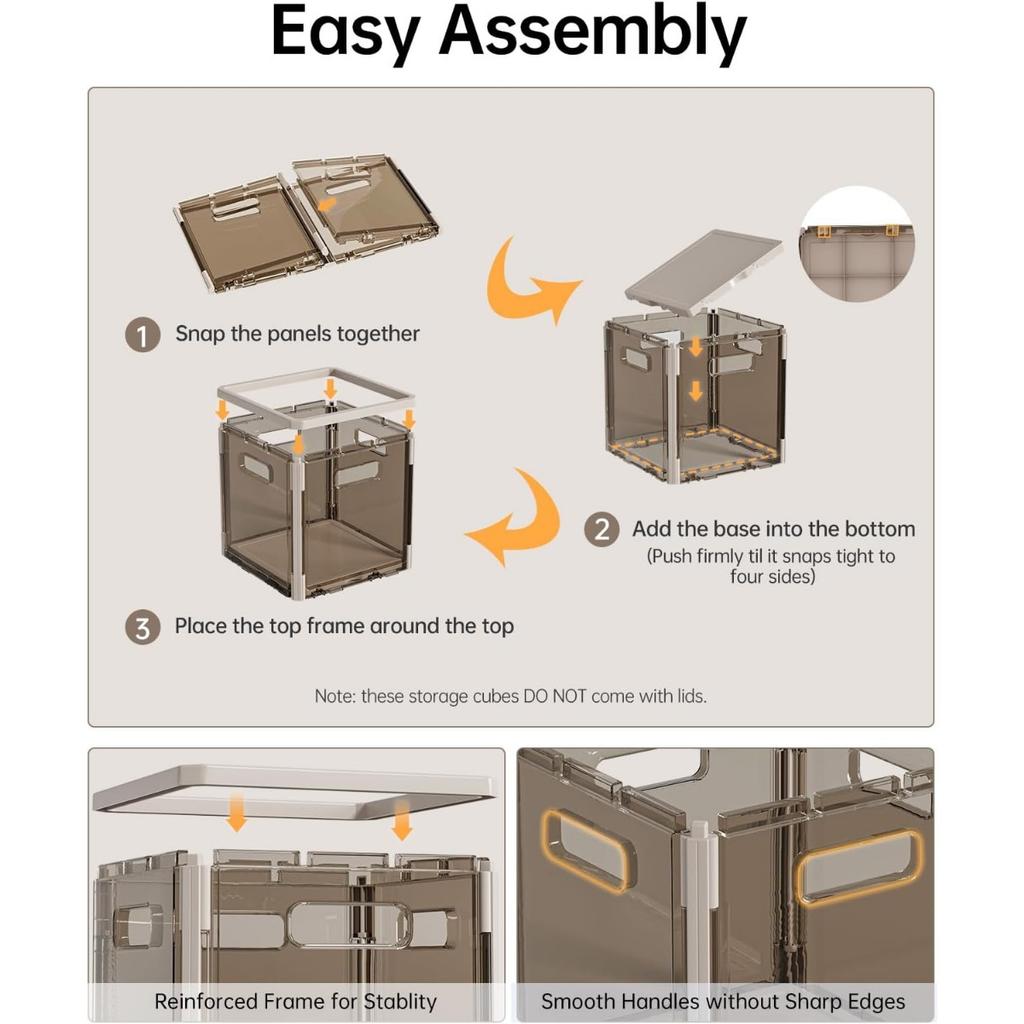 Easy Assembly

1 Snap the panels together

2 Add the base into the bottom
(Push firmly til it snaps tight to four sides)

3 Place the top frame around the top

Note: these storage cubes DO NOT come with lids.

Reinforced Frame for Stablity

Smooth Handles without Sharp Edges