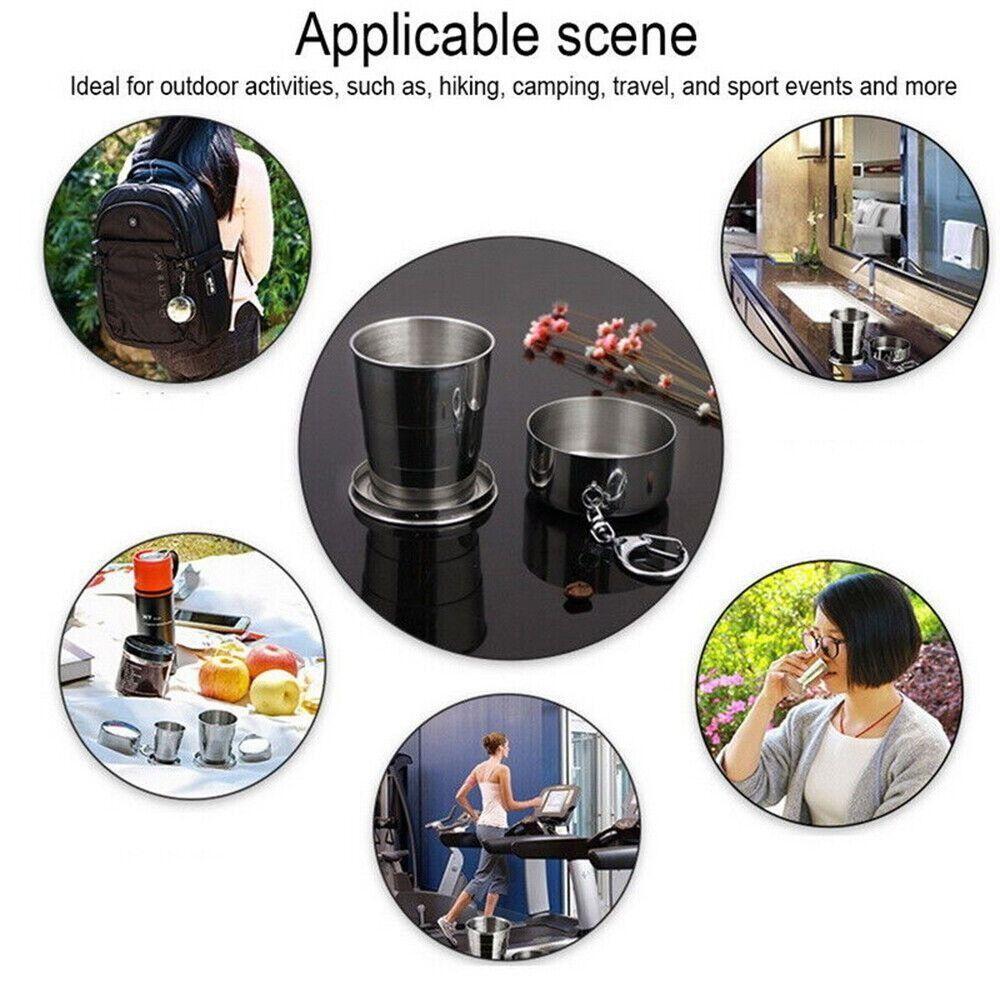 Applicable scene

Ideal for outdoor activities, such as, hiking, camping, travel, and sport events and more